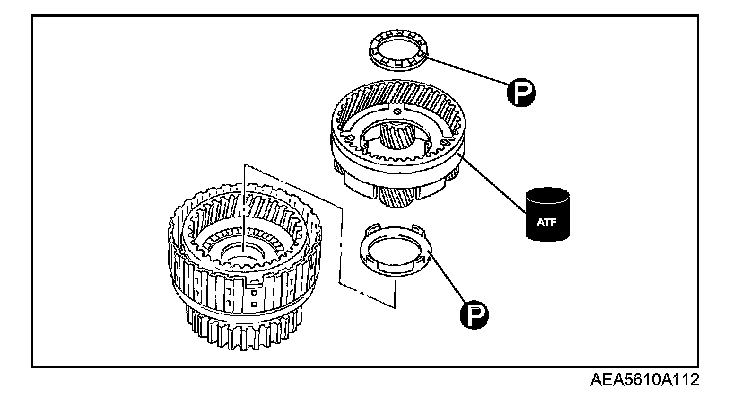 P
ATF
P
AEA5610A112