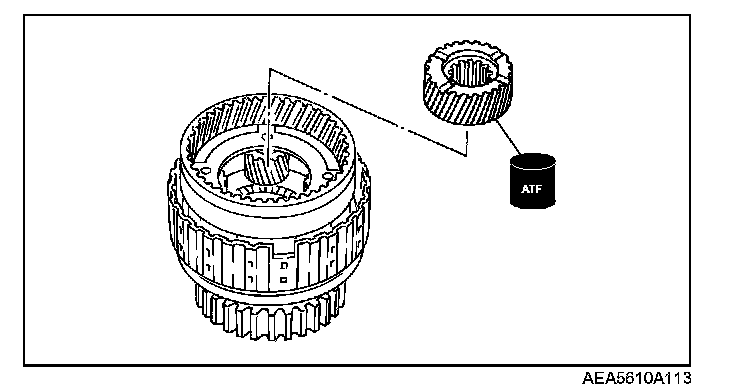 ATF

AEA5610A113