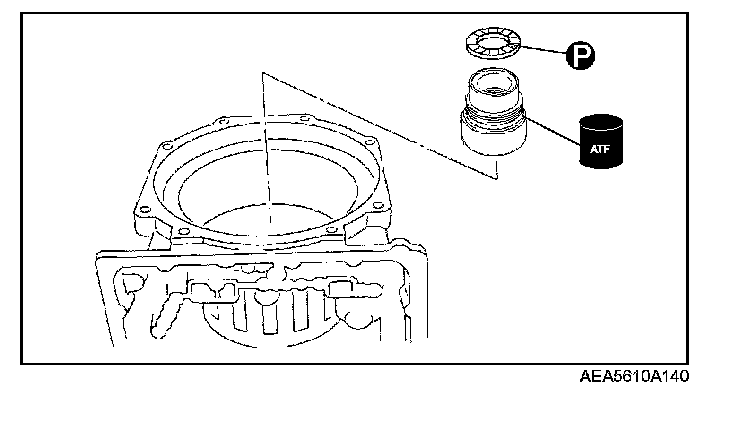 P

ATF

AEA5610A140