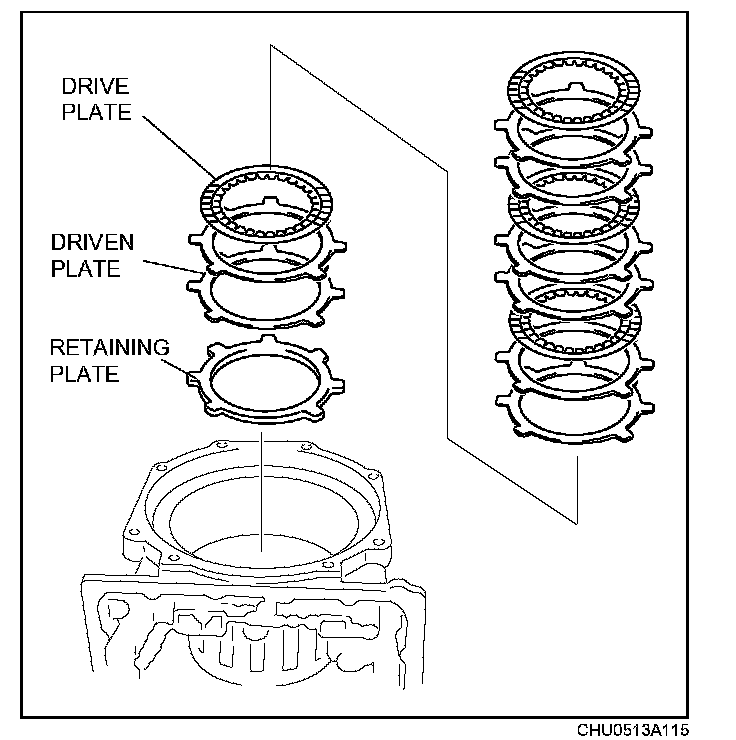 DRIVE PLATE

DRIVEN PLATE

RETAINING PLATE

CHU0513A115