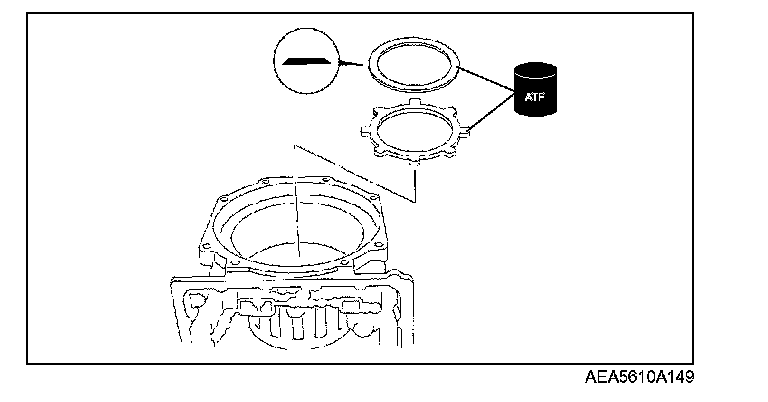 ATF

AEA5610A149