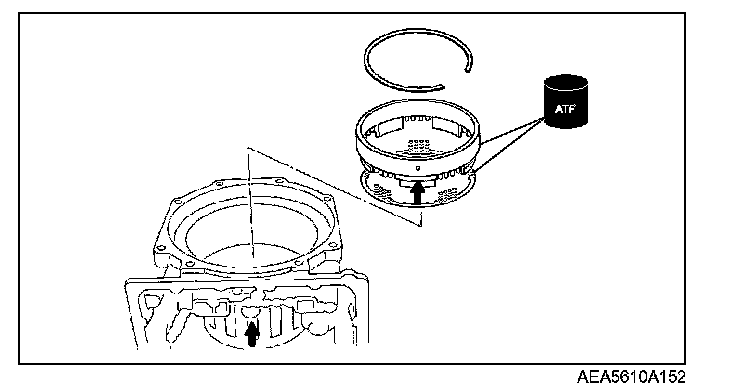 ATF

AEA5610A152