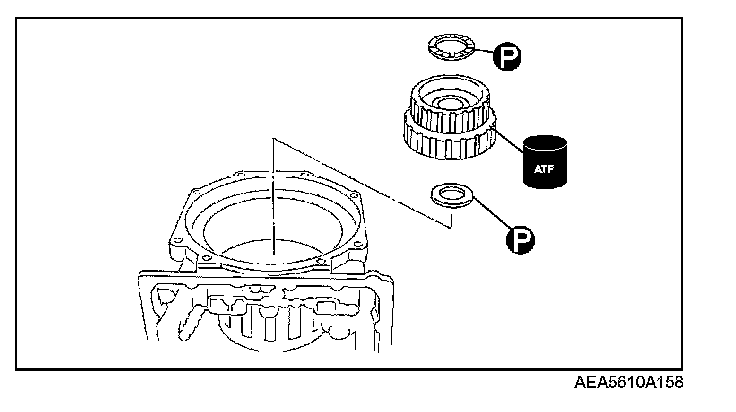 P

ATF

P

AEA5610A158