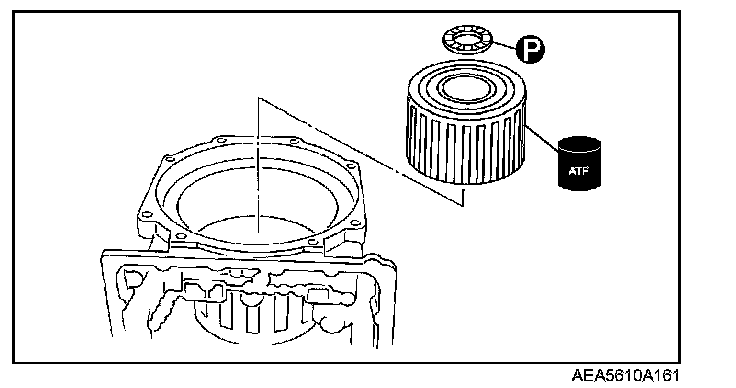 P

ATF

AEA5610A161