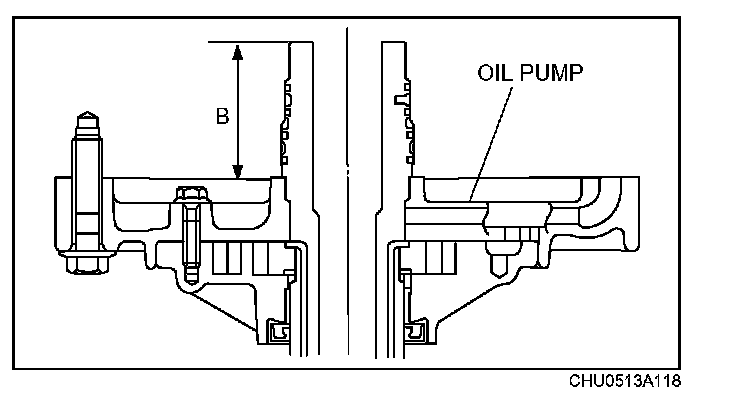 B

OIL PUMP

CHU0513A118