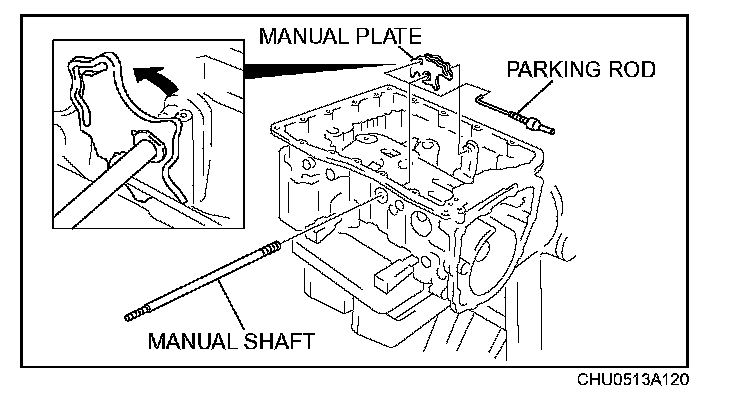 MANUAL PLATE

PARKING ROD

MANUAL SHAFT

CHU0513A120