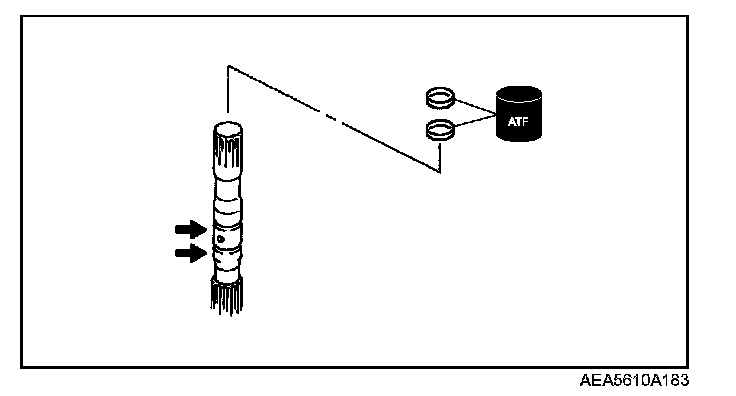 ATF

AEA5610A183