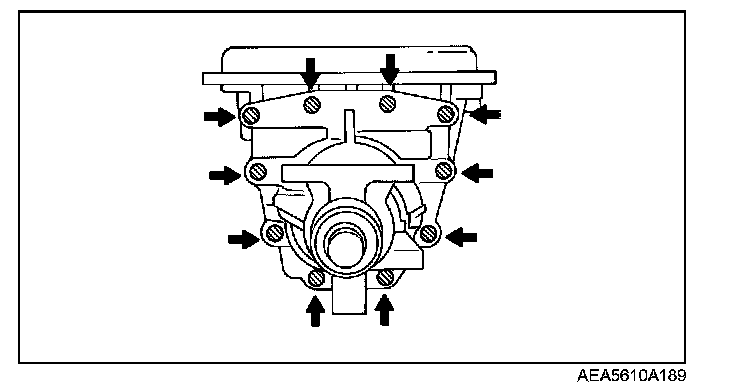 AEA5610A189