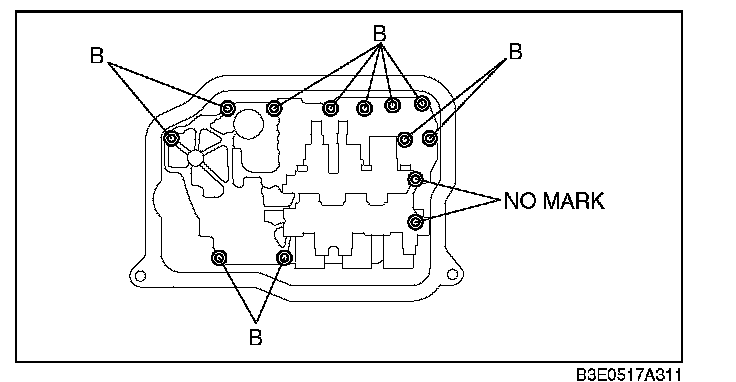 B

B

B

NO MARK

B

B3E0517A311