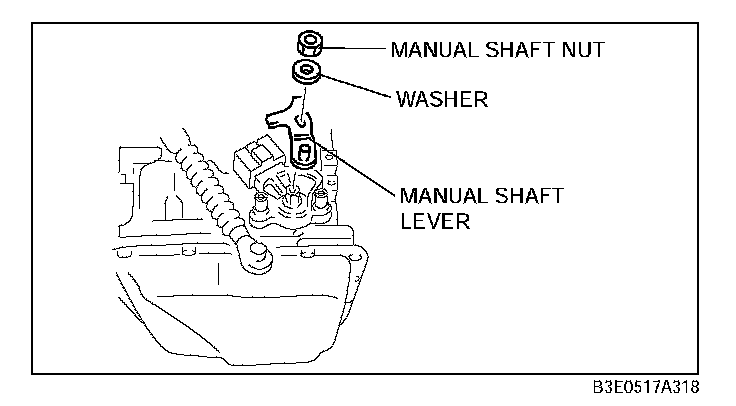 MANUAL SHAFT NUT
WASHER
MANUAL SHAFT LEVER
B3E0517A318