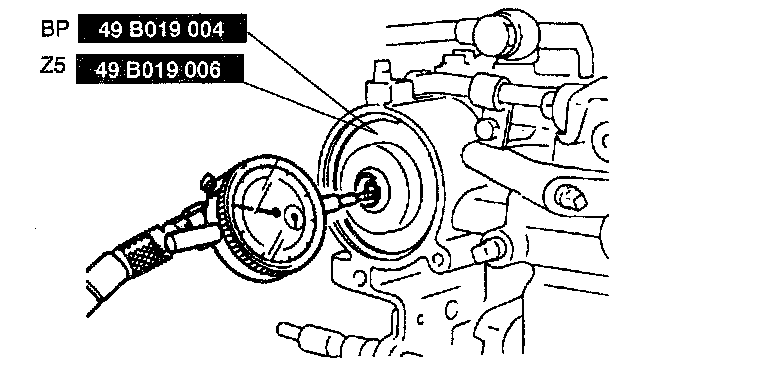 BP 49 B019 004
Z5 49 B019 006