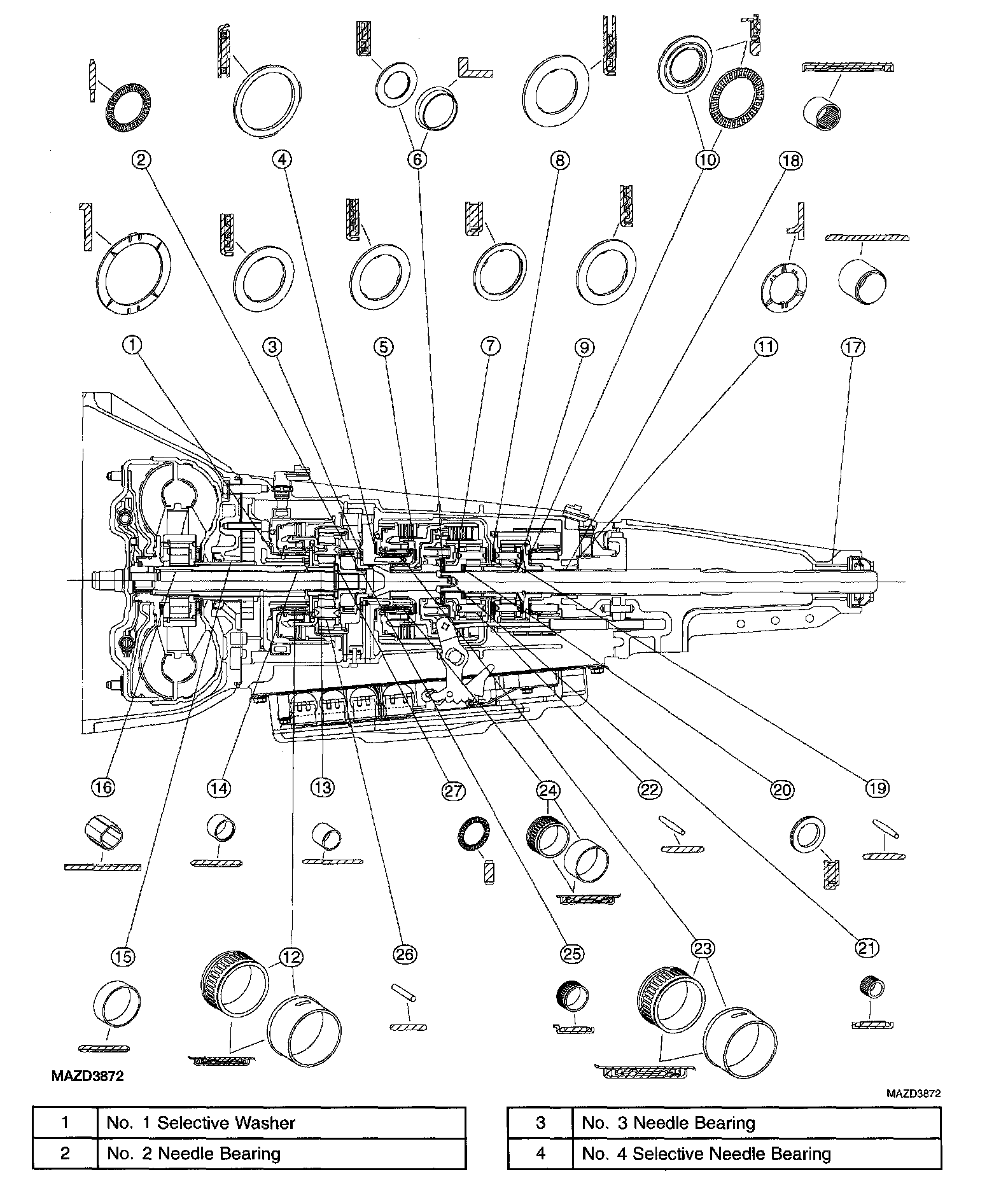 2 4 6 8 10 18

1 3 5 7 9 11 17

16 14 13 27 24 22 20 19

15 12 26 25 23 21

MAZD3872

MAZD3872

| 1 | No. 1 Selective Washer |
|---|---|
| 2 | No. 2 Needle Bearing |

| 3 | No. 3 Needle Bearing |
|---|---|
| 4 | No. 4 Selective Needle Bearing |