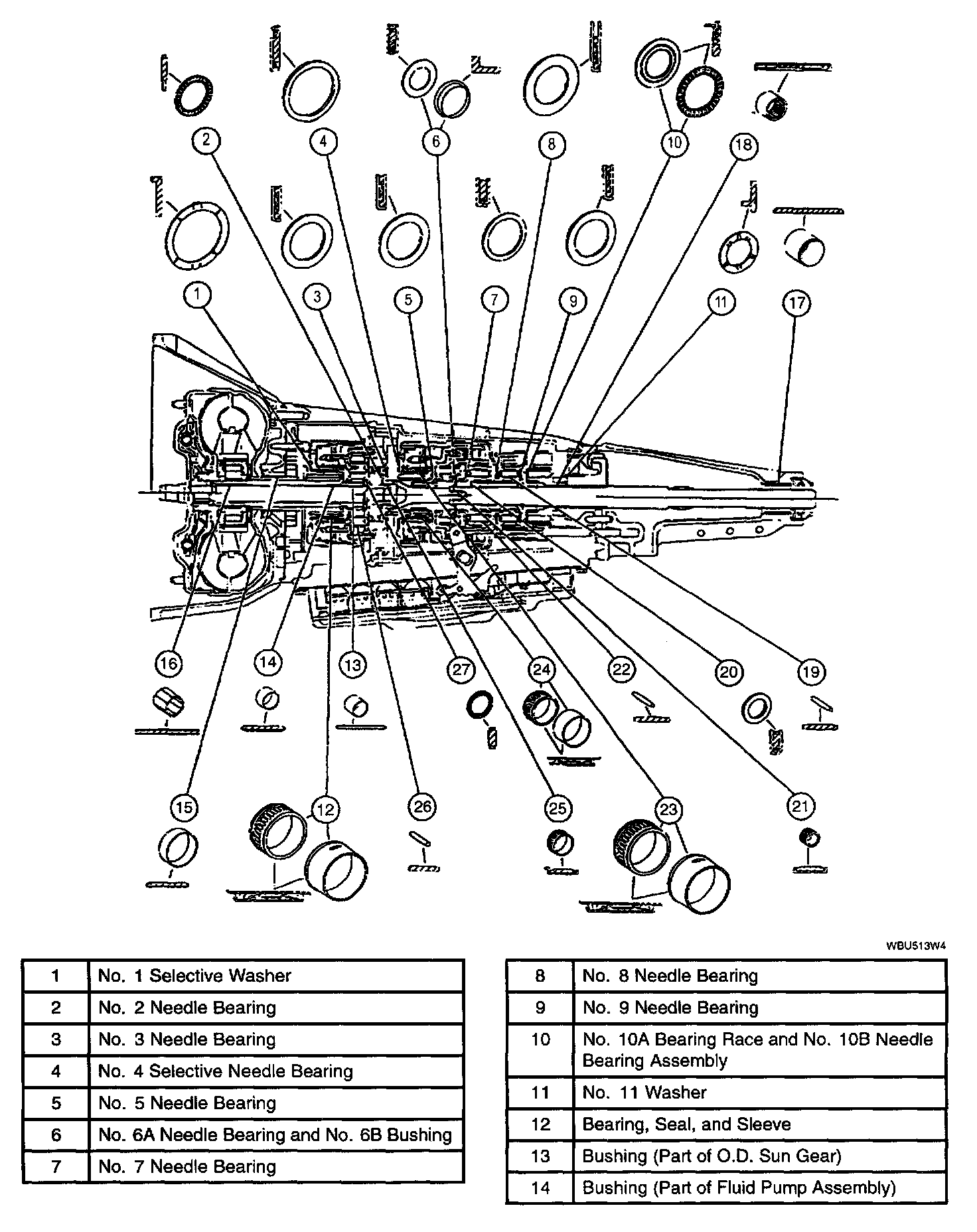 2
4
6
8
10
18
1
3
5
7
9
11
17
16
14
13
27
24
22
20
19
15
12
26
25
23
21

WBU513W4

| 1 | No. 1 Selective Washer |
|---|---|
| 2 | No. 2 Needle Bearing |
| 3 | No. 3 Needle Bearing |
| 4 | No. 4 Selective Needle Bearing |
| 5 | No. 5 Needle Bearing |
| 6 | No. 6A Needle Bearing and No. 6B Bushing |
| 7 | No. 7 Needle Bearing |

| 8 | No. 8 Needle Bearing |
|---|---|
| 9 | No. 9 Needle Bearing |
| 10 | No. 10A Bearing Race and No. 10B Needle Bearing Assembly |
| 11 | No. 11 Washer |
| 12 | Bearing, Seal, and Sleeve |
| 13 | Bushing (Part of O.D. Sun Gear) |
| 14 | Bushing (Part of Fluid Pump Assembly) |