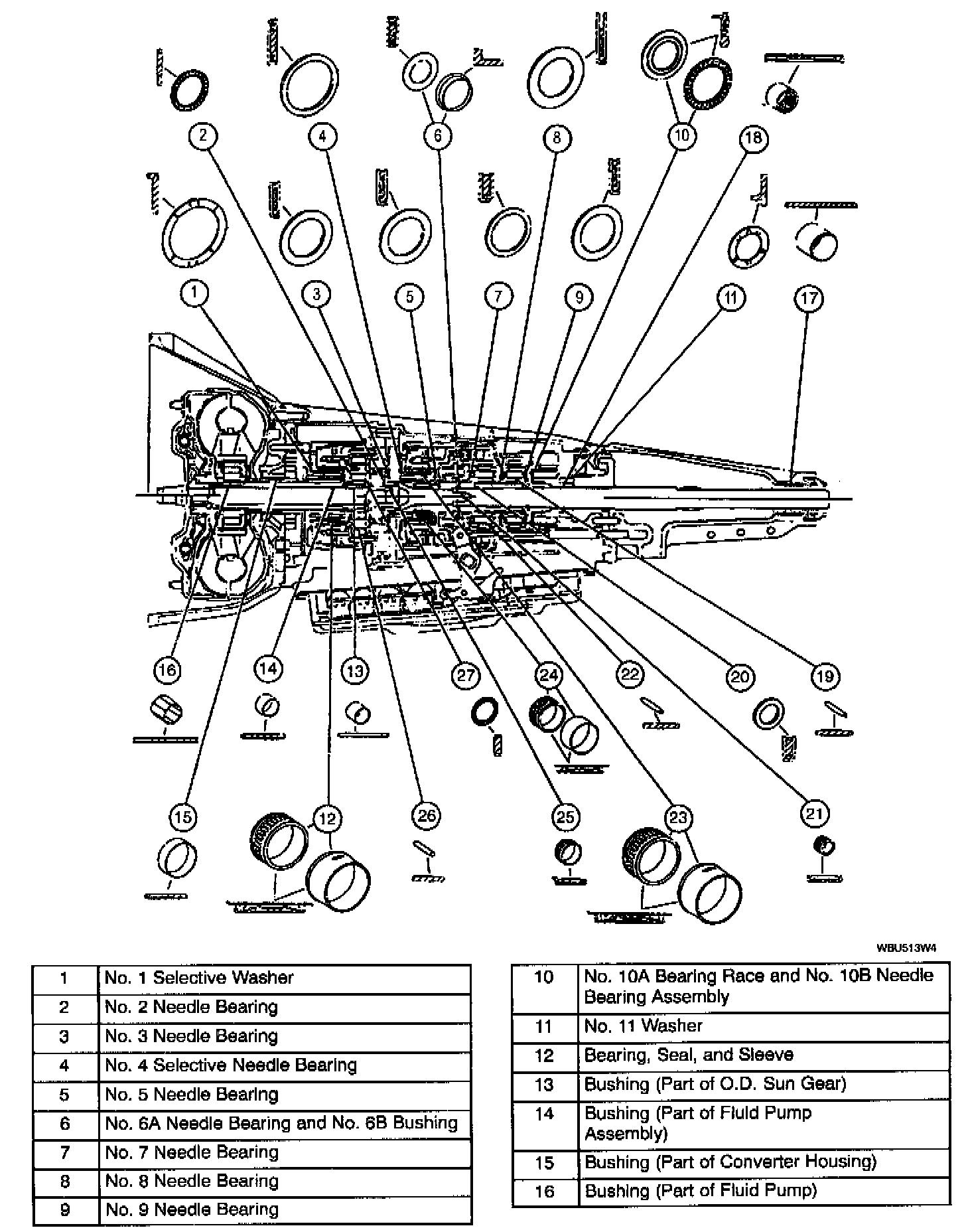 2 4 6 8 10 18

1 3 5 7 9 11 17

16 14 13 27 24 22 20 19

15 12 26 25 23 21

WBU513W4

| 1 | No. 1 Selective Washer |
|---|---|
| 2 | No. 2 Needle Bearing |
| 3 | No. 3 Needle Bearing |
| 4 | No. 4 Selective Needle Bearing |
| 5 | No. 5 Needle Bearing |
| 6 | No. 6A Needle Bearing and No. 6B Bushing |
| 7 | No. 7 Needle Bearing |
| 8 | No. 8 Needle Bearing |
| 9 | No. 9 Needle Bearing |

| 10 | No. 10A Bearing Race and No. 10B Needle Bearing Assembly |
|---|---|
| 11 | No. 11 Washer |
| 12 | Bearing, Seal, and Sleeve |
| 13 | Bushing (Part of O.D. Sun Gear) |
| 14 | Bushing (Part of Fluid Pump Assembly) |
| 15 | Bushing (Part of Converter Housing) |
| 16 | Bushing (Part of Fluid Pump) |