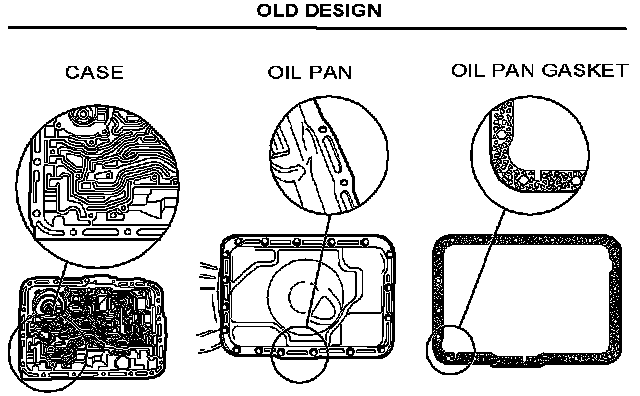 OLD DESIGN

CASE

OIL PAN

OIL PAN GASKET