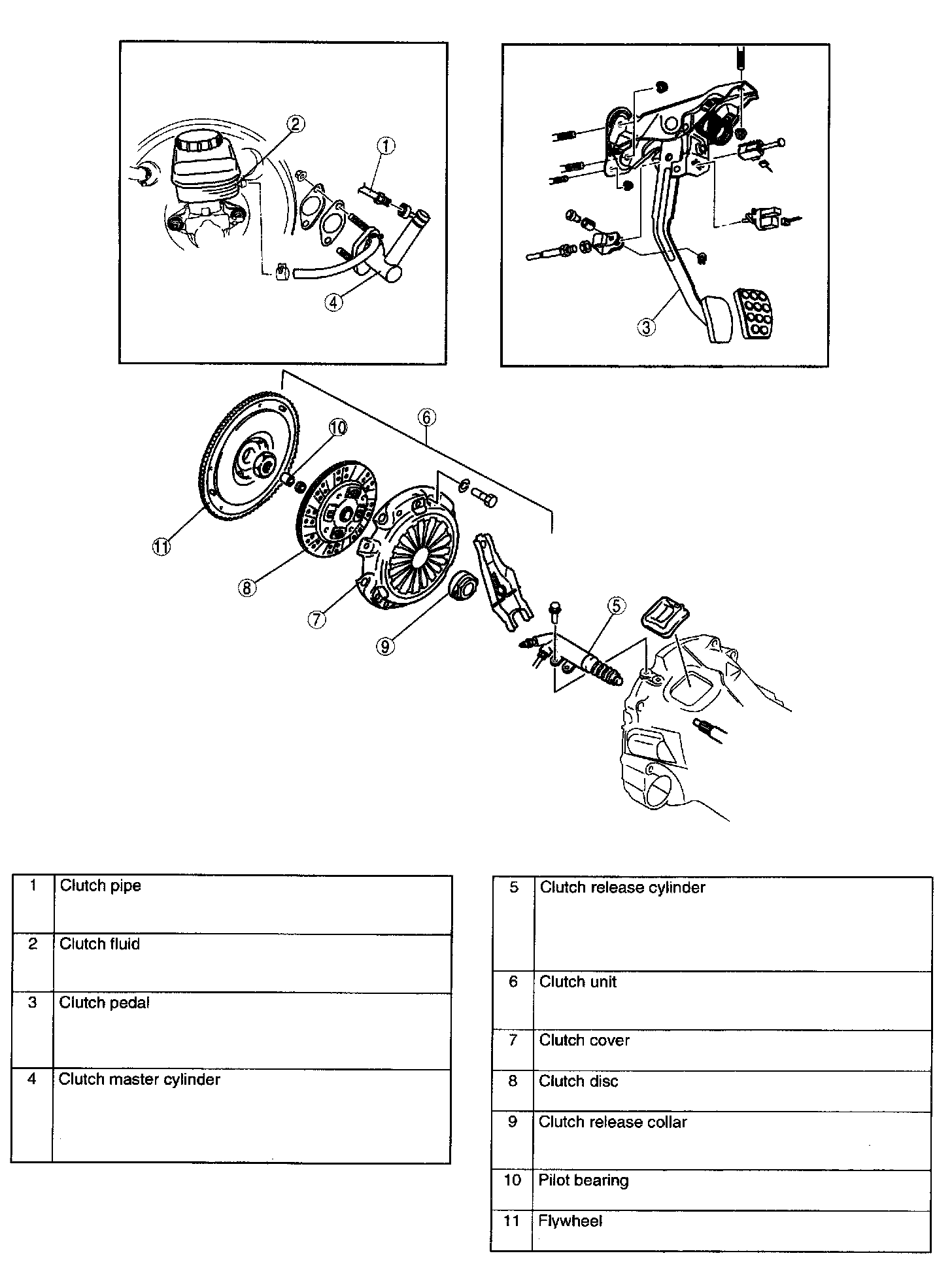 2
1
4
3
6
10
11
8
7
9
5

| 1 | Clutch pipe |
|---|---|
| 2 | Clutch fluid |
| 3 | Clutch pedal |
| 4 | Clutch master cylinder |

| 5 | Clutch release cylinder |
|---|---|
| 6 | Clutch unit |
| 7 | Clutch cover |
| 8 | Clutch disc |
| 9 | Clutch release collar |
| 10 | Pilot bearing |
| 11 | Flywheel |