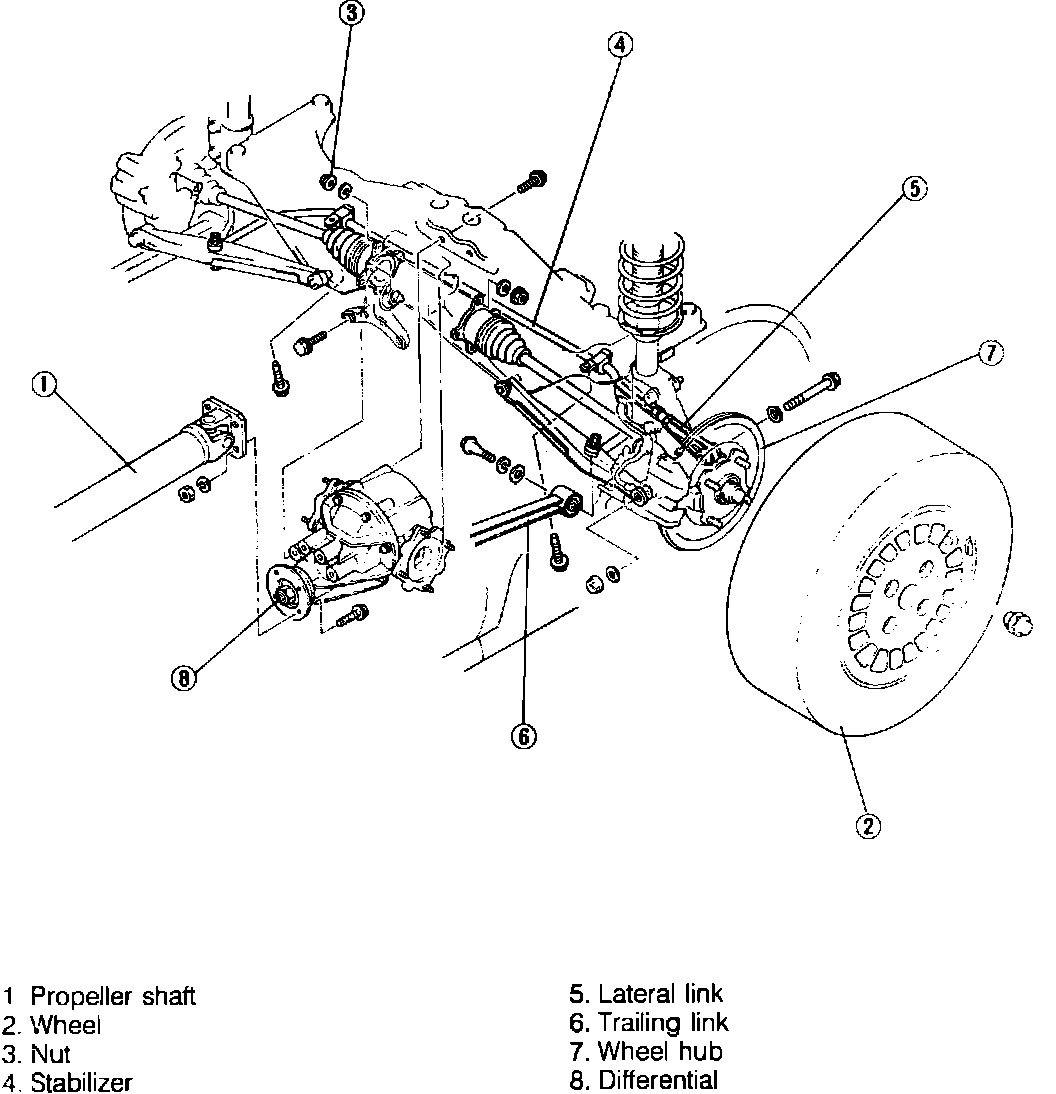 3
4
5
7
1
8
6
2

1 Propeller shaft
2. Wheel
3. Nut
4. Stabilizer

5. Lateral link
6. Trailing link
7. Wheel hub
8. Differential