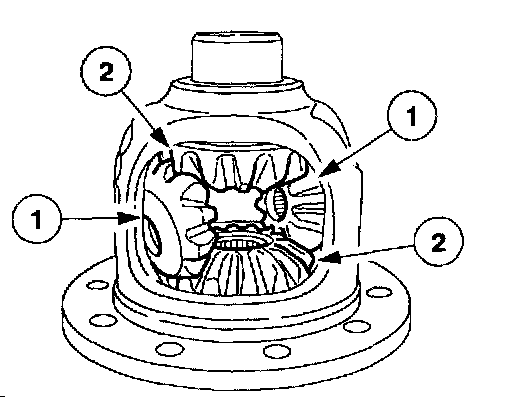 2
1
1
2