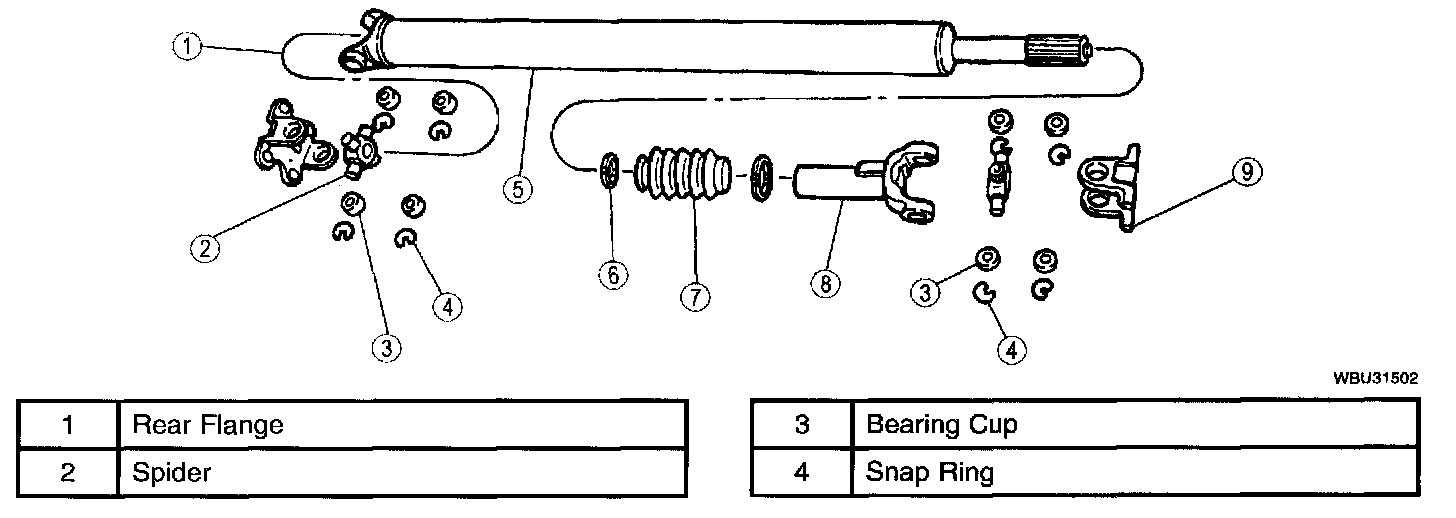 1
5
2
3
4
6
7
8
9
3
4

WBU31502

| 1 | Rear Flange |
|---|---|
| 2 | Spider |

| 3 | Bearing Cup |
|---|---|
| 4 | Snap Ring |