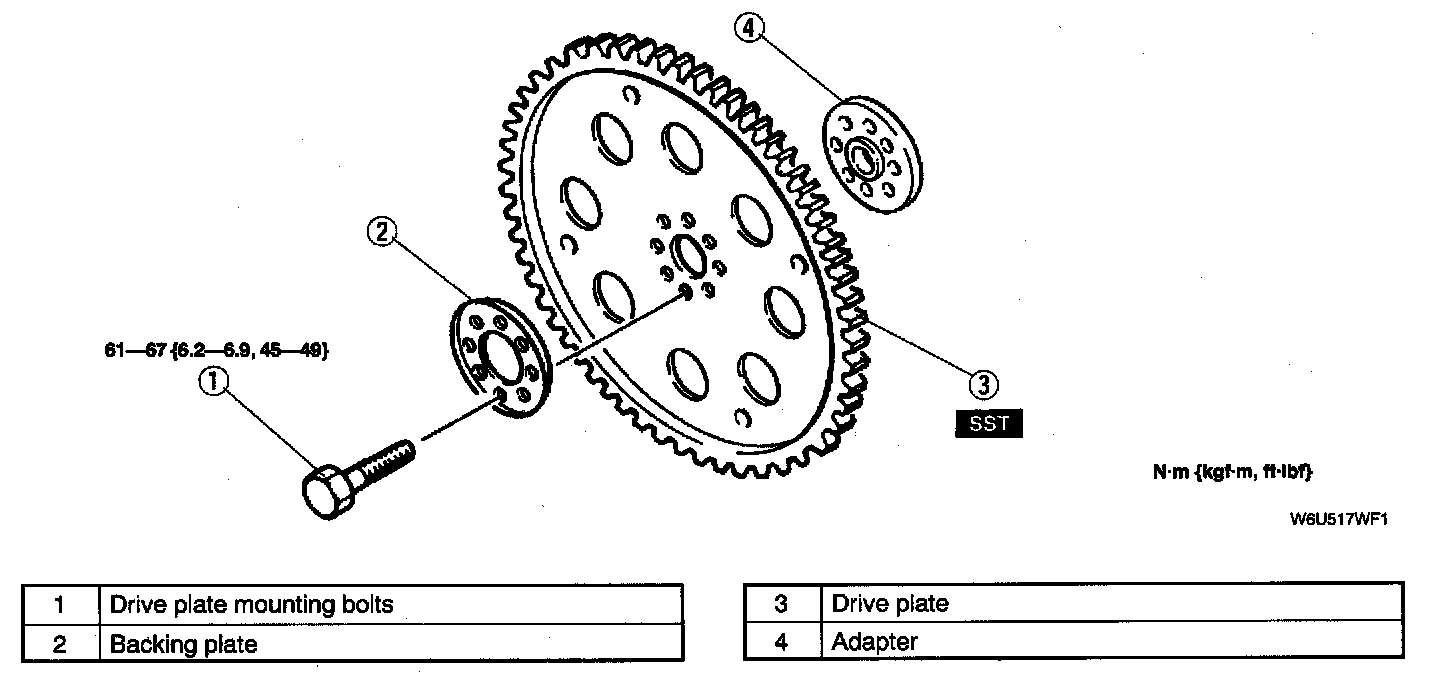 ④

②

61—67 {6.2—6.9, 45—49}

①

③

SST

N·m {kgf·m, ft·lbf}

W6U517WF1

| 1 | Drive plate mounting bolts |
|---|---|
| 2 | Backing plate |

| 3 | Drive plate |
|---|---|
| 4 | Adapter |