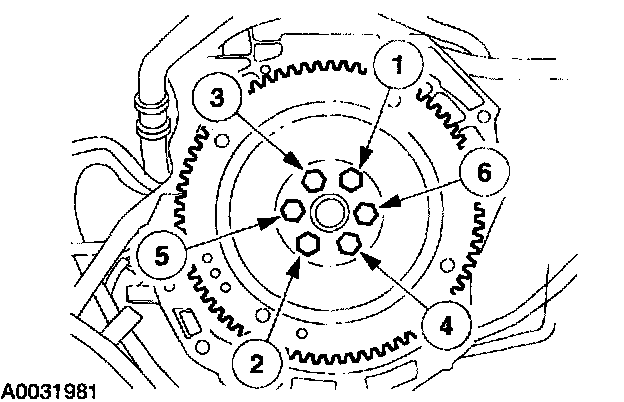 1
3
6
5
4
2
A0031981