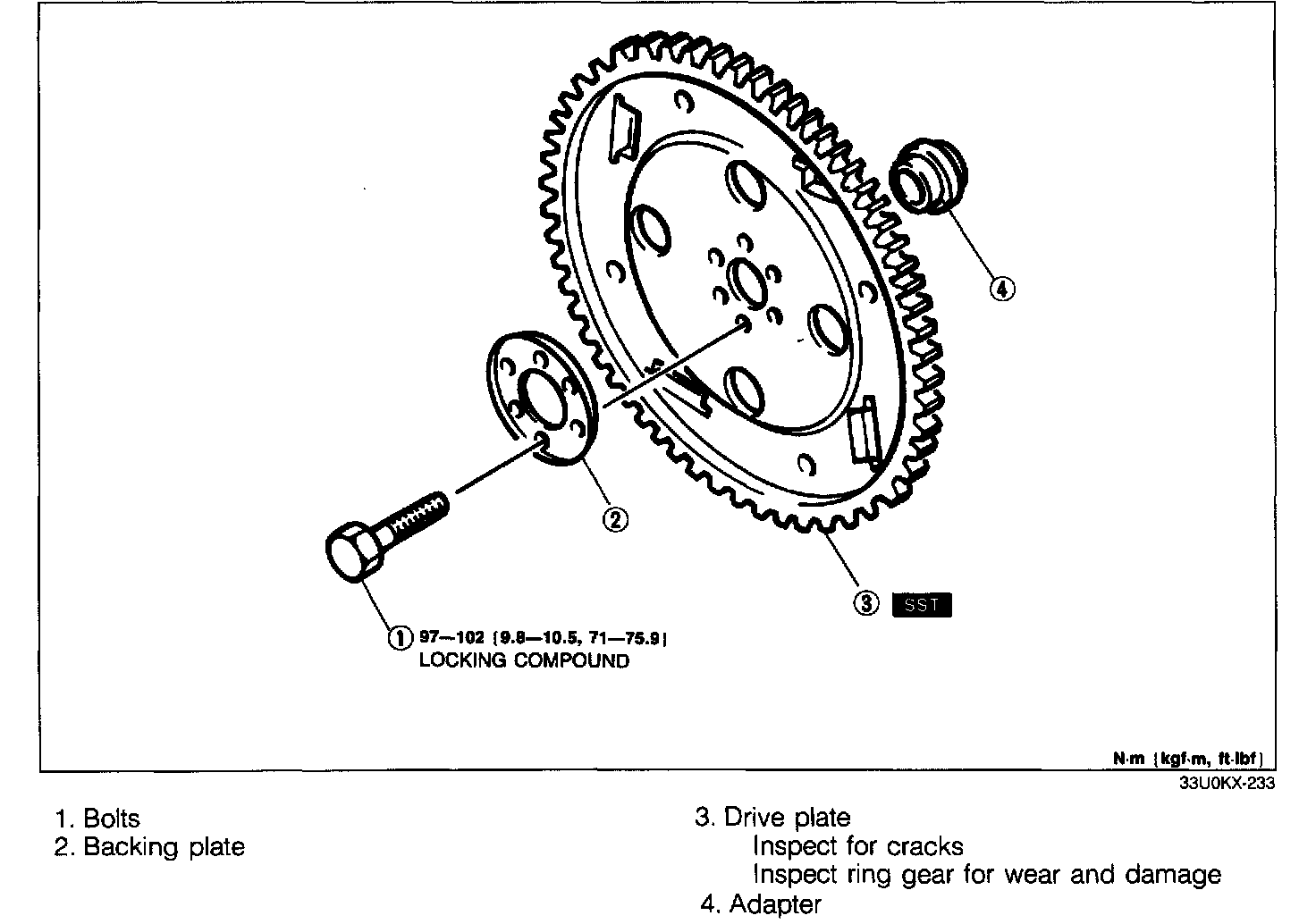 ④

②

③ SST

① 97—102 {9.8—10.5, 71—75.9}
LOCKING COMPOUND

N·m {kgf·m, ft·lbf}

33U0KX-233

1. Bolts
2. Backing plate

3. Drive plate
Inspect for cracks
Inspect ring gear for wear and damage
4. Adapter