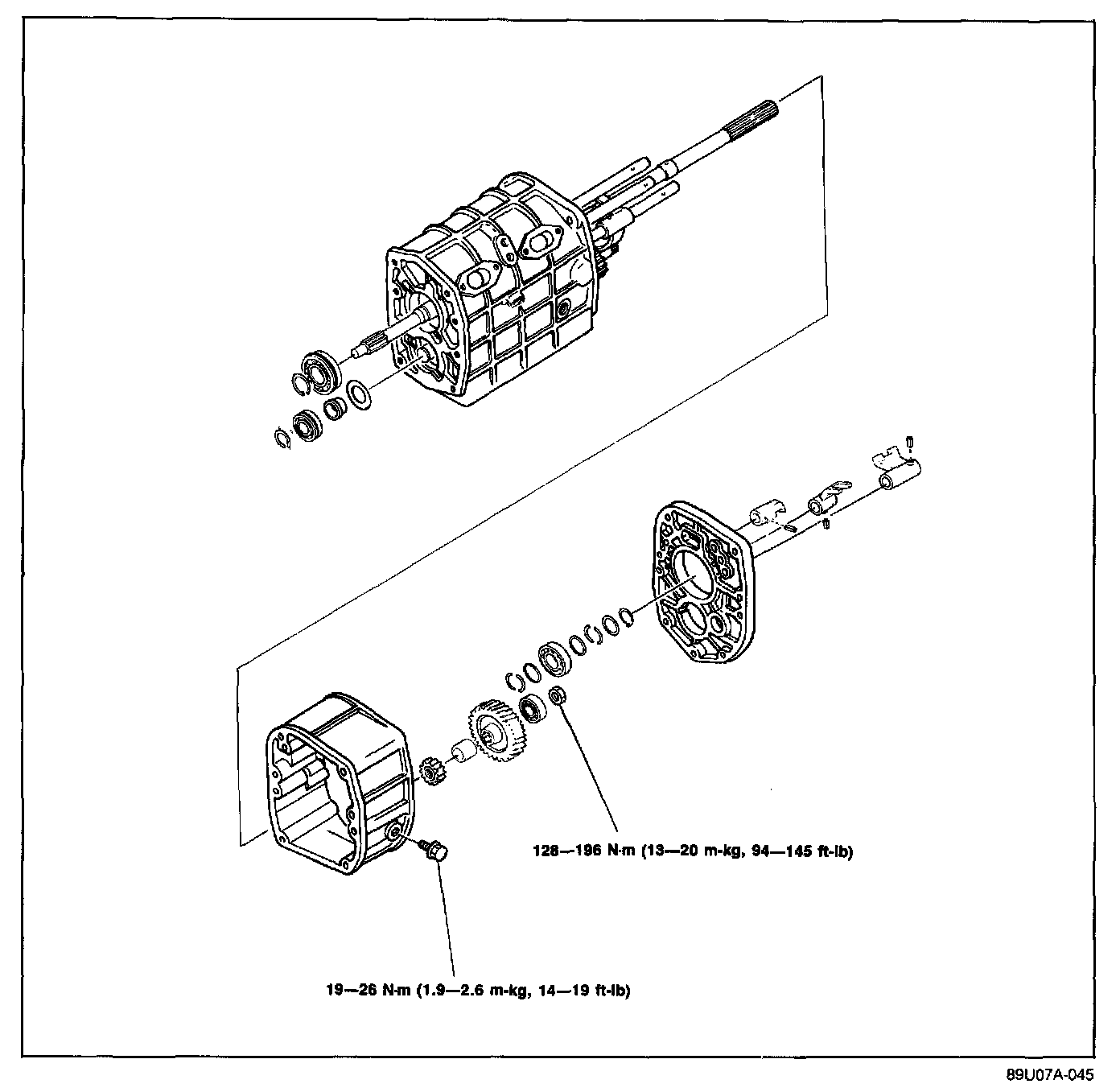 128—196 N·m (13—20 m-kg, 94—145 ft-lb)

19—26 N·m (1.9—2.6 m-kg, 14—19 ft-lb)

89U07A-045