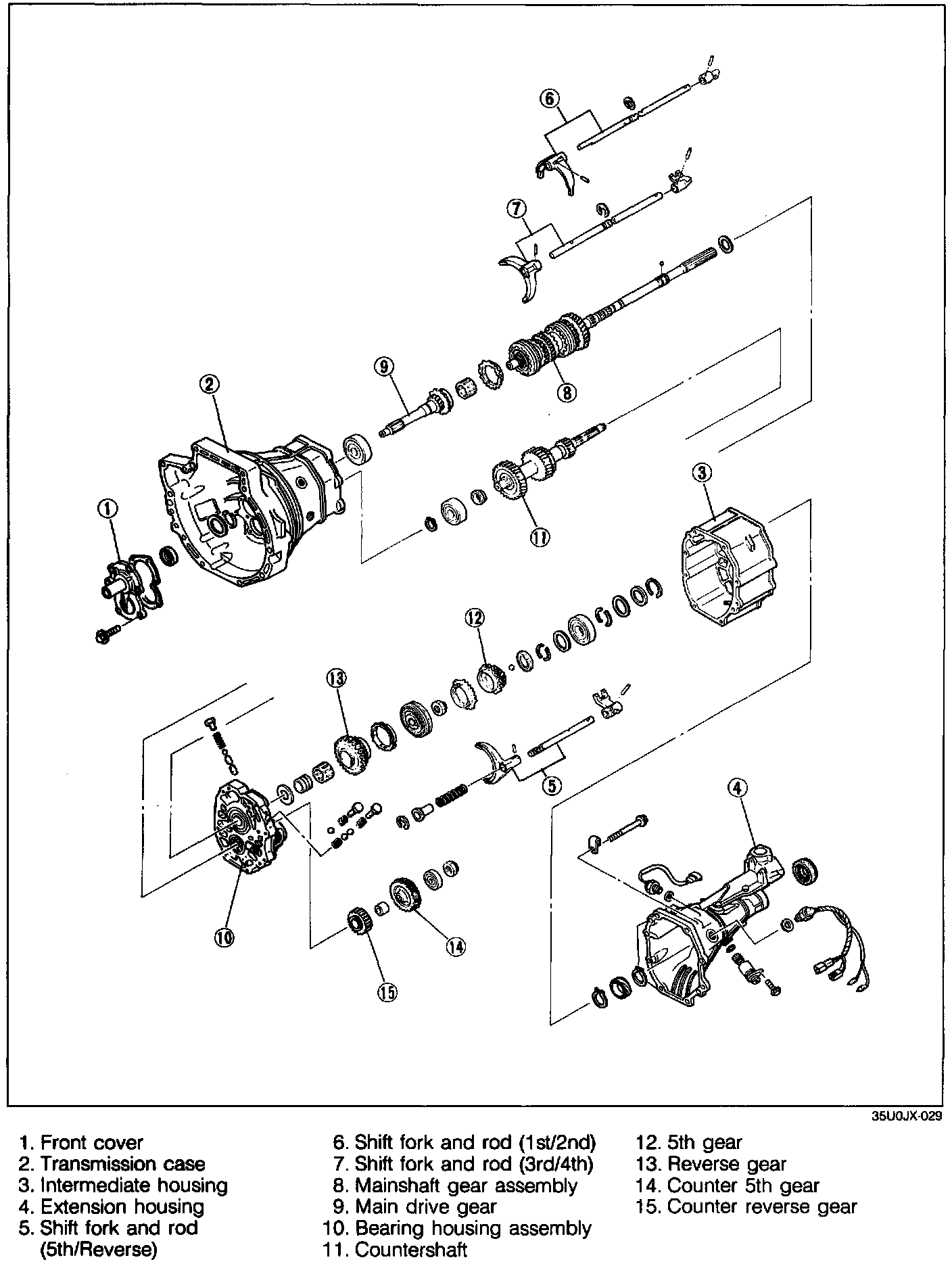 6
7
9
8
2
3
1
11
12
13
5
4
10
14
15

35U0JX-029

1. Front cover
2. Transmission case
3. Intermediate housing
4. Extension housing
5. Shift fork and rod (5th/Reverse)

6. Shift fork and rod (1st/2nd)
7. Shift fork and rod (3rd/4th)
8. Mainshaft gear assembly
9. Main drive gear
10. Bearing housing assembly
11. Countershaft

12. 5th gear
13. Reverse gear
14. Counter 5th gear
15. Counter reverse gear