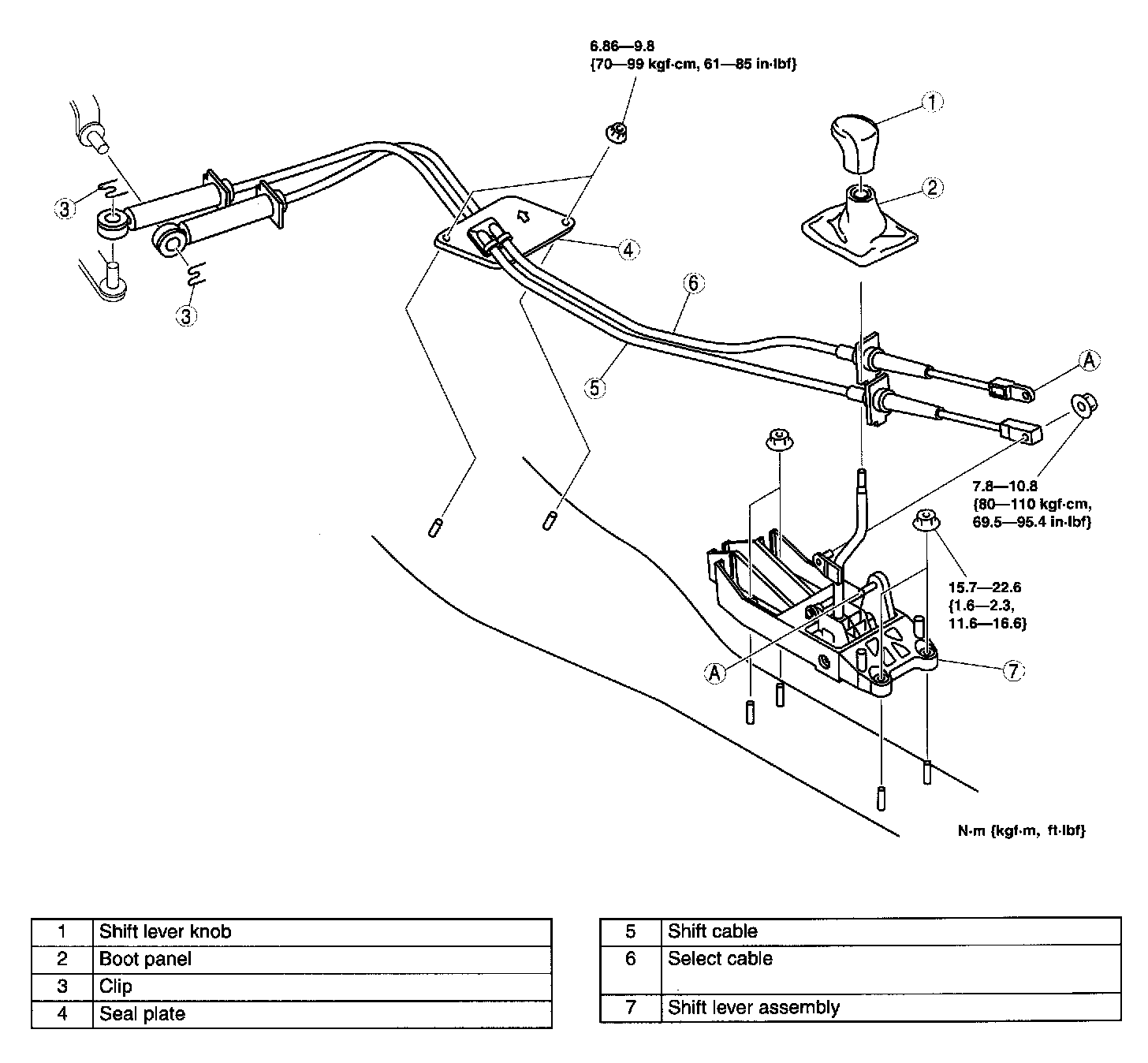 6.86—9.8
{70—99 kgf·cm, 61—85 in·lbf}

1

2

3

3

4

6

5

A

7.8—10.8
{80—110 kgf·cm,
69.5—95.4 in·lbf}

15.7—22.6
{1.6—2.3,
11.6—16.6}

A

7

N·m {kgf·m, ft·lbf}

| 1 | Shift lever knob |
|---|---|
| 2 | Boot panel |
| 3 | Clip |
| 4 | Seal plate |

| 5 | Shift cable |
|---|---|
| 6 | Select cable |
| 7 | Shift lever assembly |