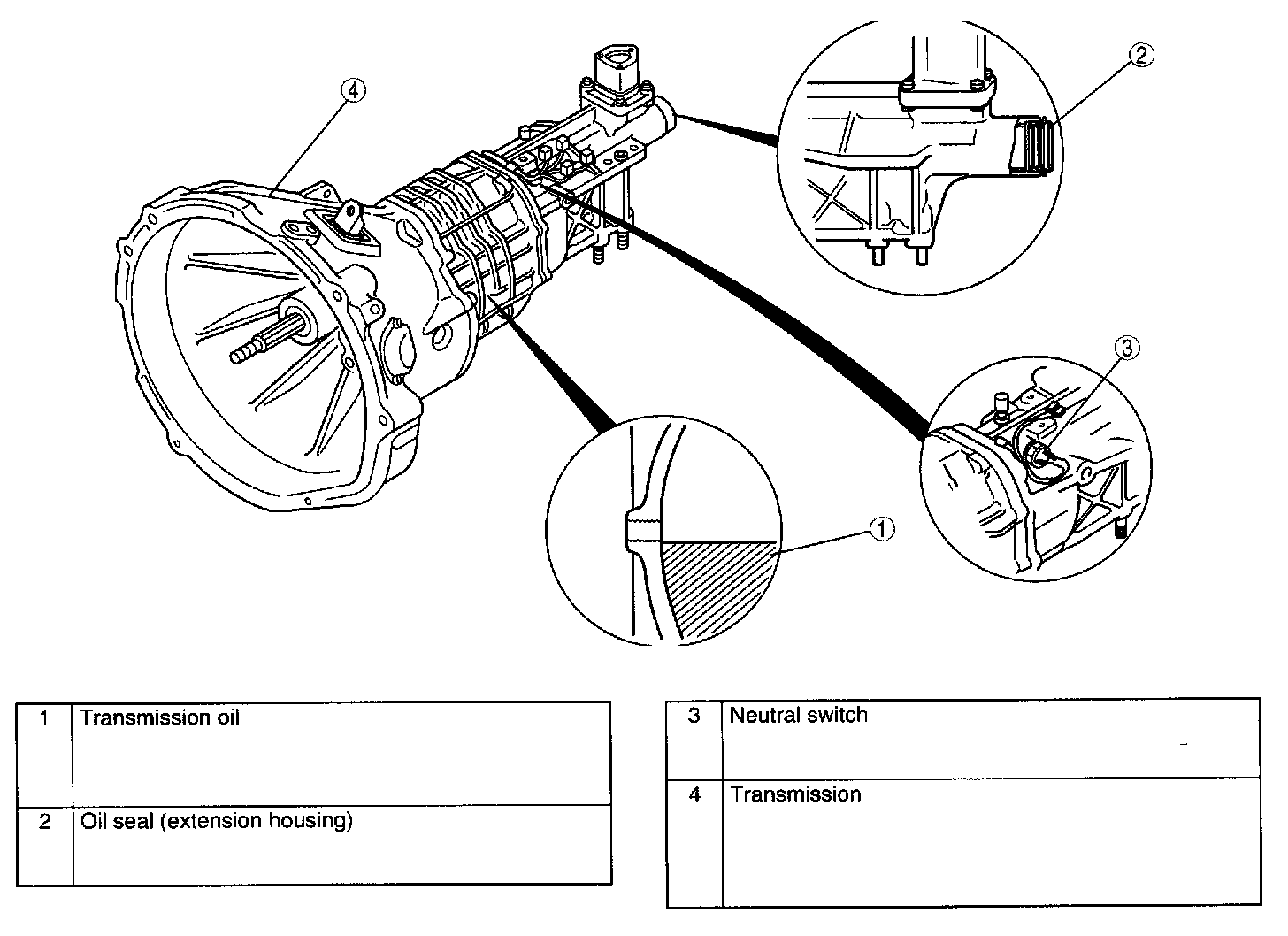 4

2

3

1

| 1 | Transmission oil |
|---|---|
| 2 | Oil seal (extension housing) |

| 3 | Neutral switch |
|---|---|
| 4 | Transmission |