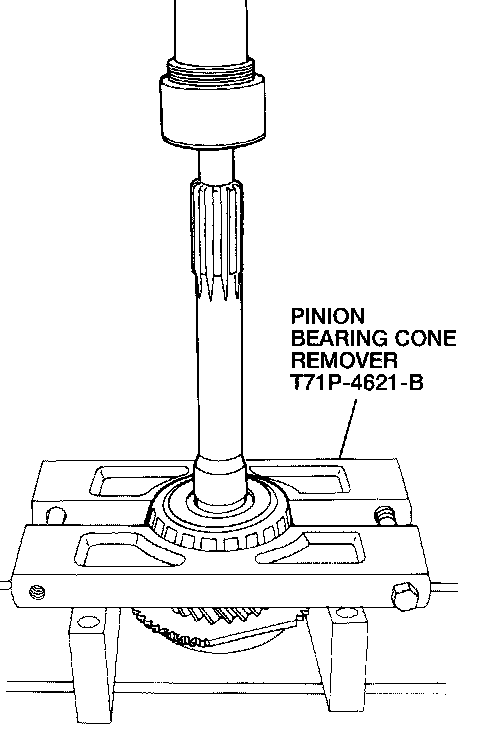 PINION
BEARING CONE
REMOVER
T71P-4621-B