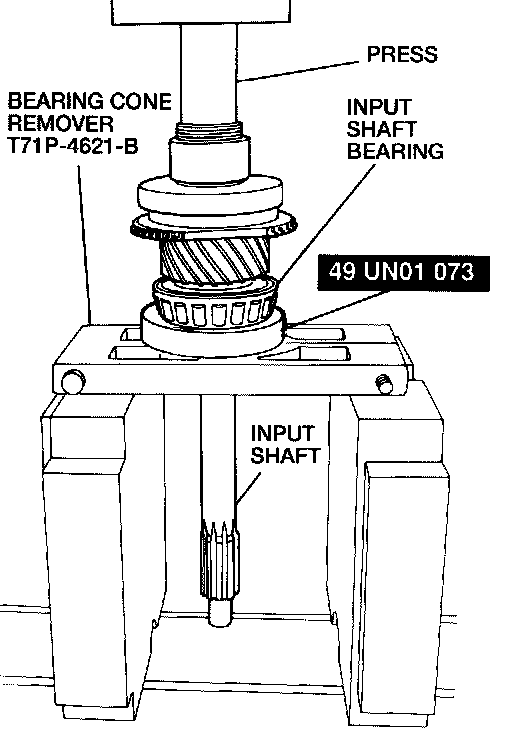 PRESS

BEARING CONE REMOVER T71P-4621-B

INPUT SHAFT BEARING

49 UN01 073

INPUT SHAFT