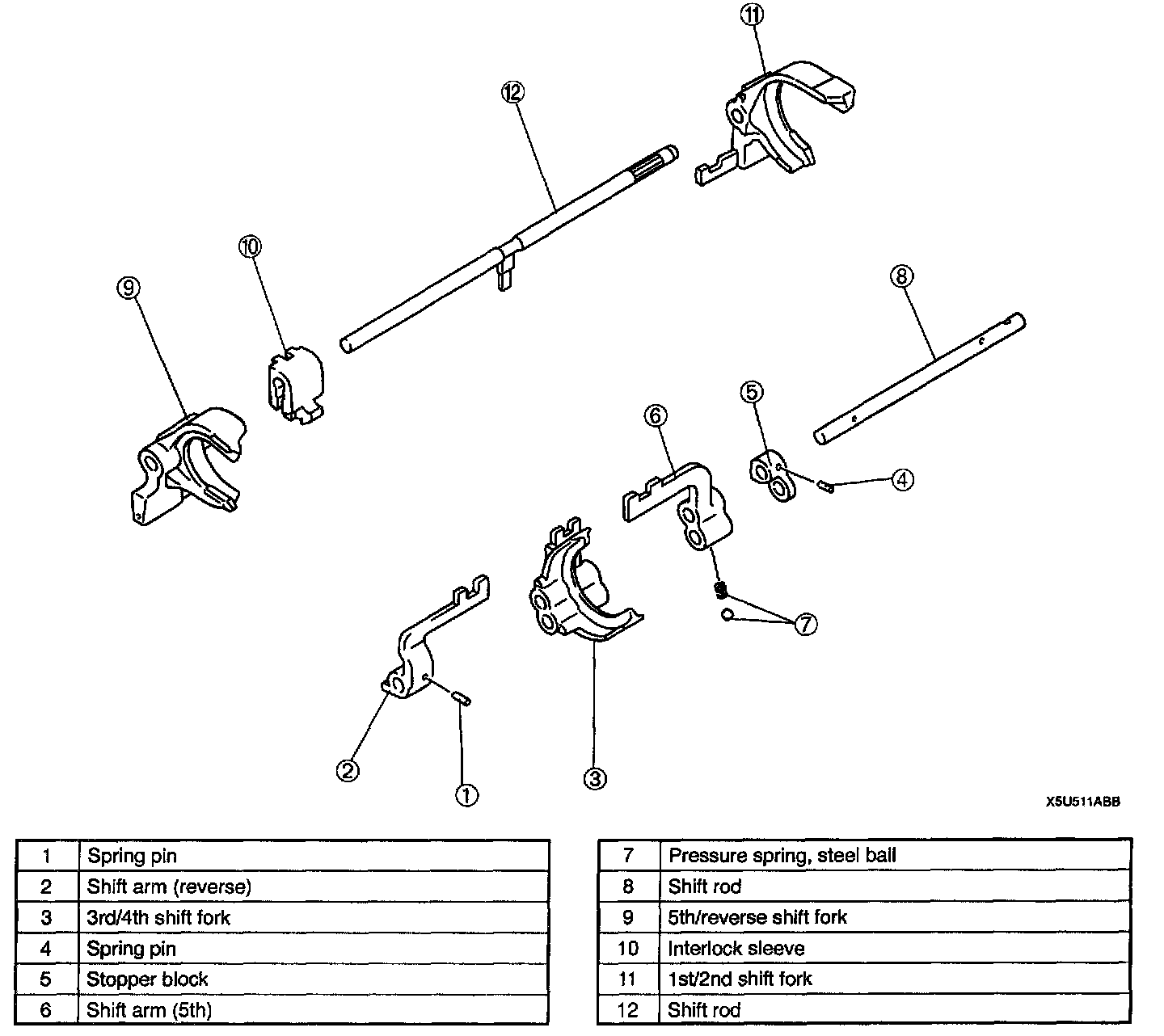 ⑪
⑫
⑩
⑨
⑧
⑤
⑥
④
⑦
②
①
③
X5U511ABB

| 1 | Spring pin |
|---|---|
| 2 | Shift arm (reverse) |
| 3 | 3rd/4th shift fork |
| 4 | Spring pin |
| 5 | Stopper block |
| 6 | Shift arm (5th) |

| 7 | Pressure spring, steel ball |
|---|---|
| 8 | Shift rod |
| 9 | 5th/reverse shift fork |
| 10 | Interlock sleeve |
| 11 | 1st/2nd shift fork |
| 12 | Shift rod |