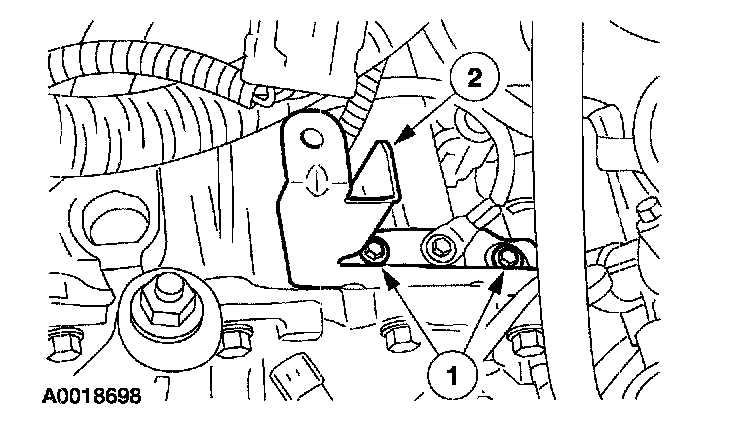 2

1

A0018698