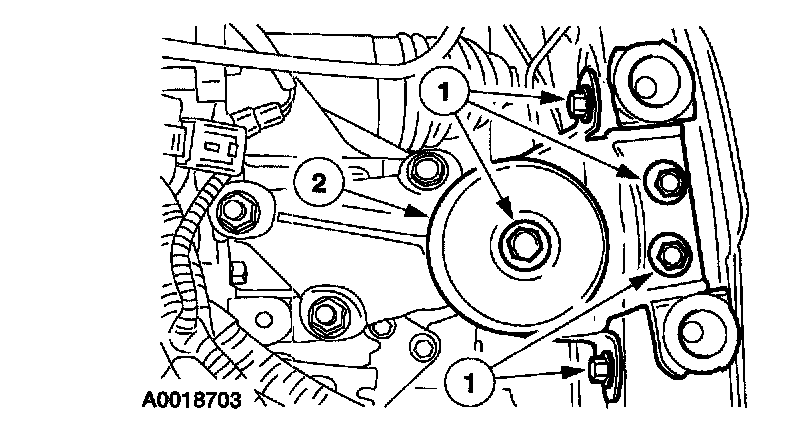 1
2
1
A0018703