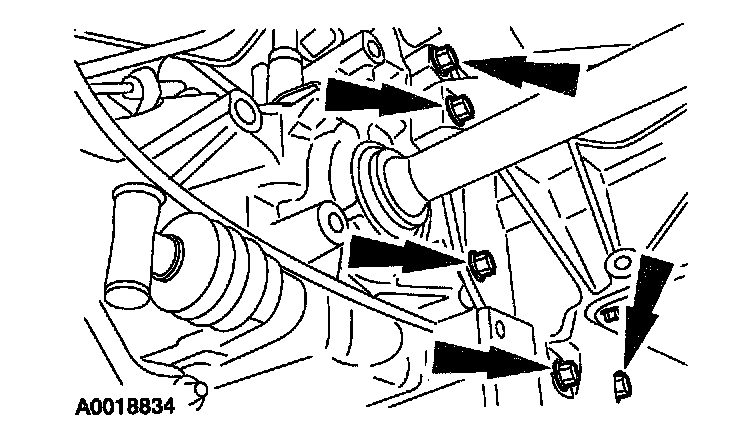 A0018834