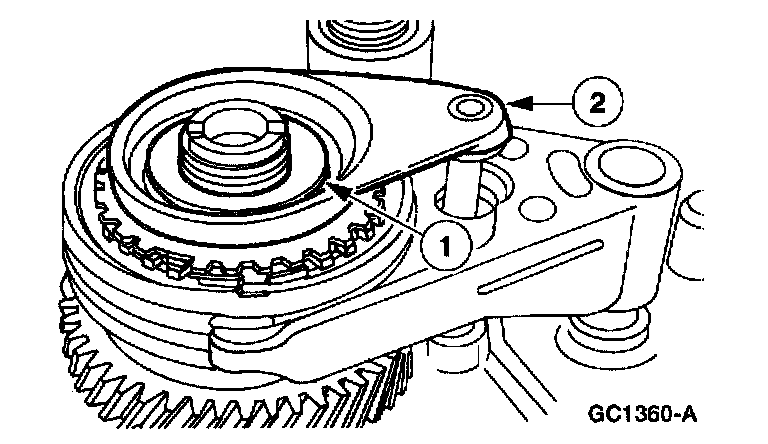 2

1

GC1360-A