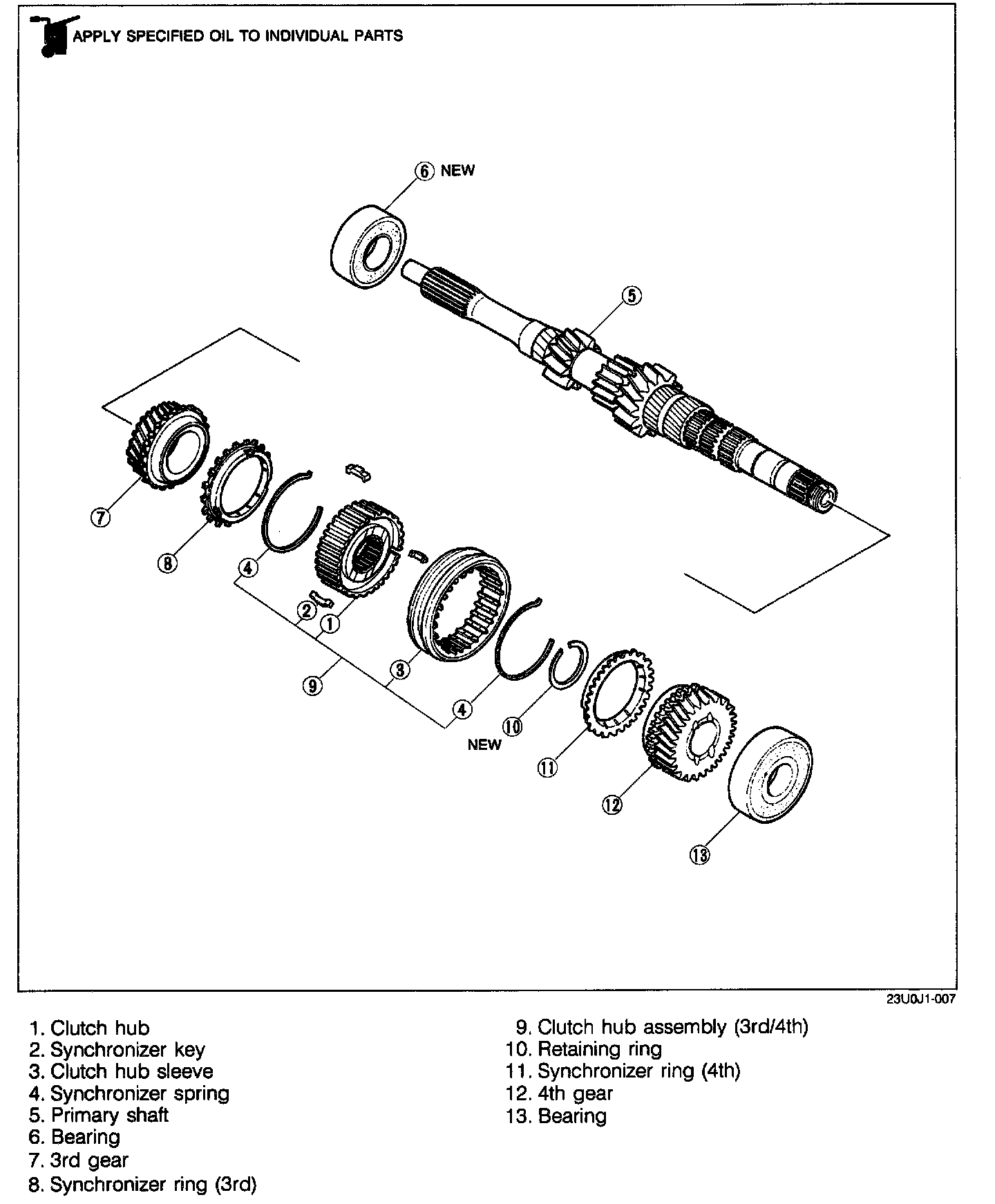 APPLY SPECIFIED OIL TO INDIVIDUAL PARTS

6 NEW

5

7

8

4

2

1

9

3

4

10

NEW

11

12

13

23U0J1-007

1. Clutch hub
2. Synchronizer key
3. Clutch hub sleeve
4. Synchronizer spring
5. Primary shaft
6. Bearing
7. 3rd gear
8. Synchronizer ring (3rd)

9. Clutch hub assembly (3rd/4th)
10. Retaining ring
11. Synchronizer ring (4th)
12. 4th gear
13. Bearing