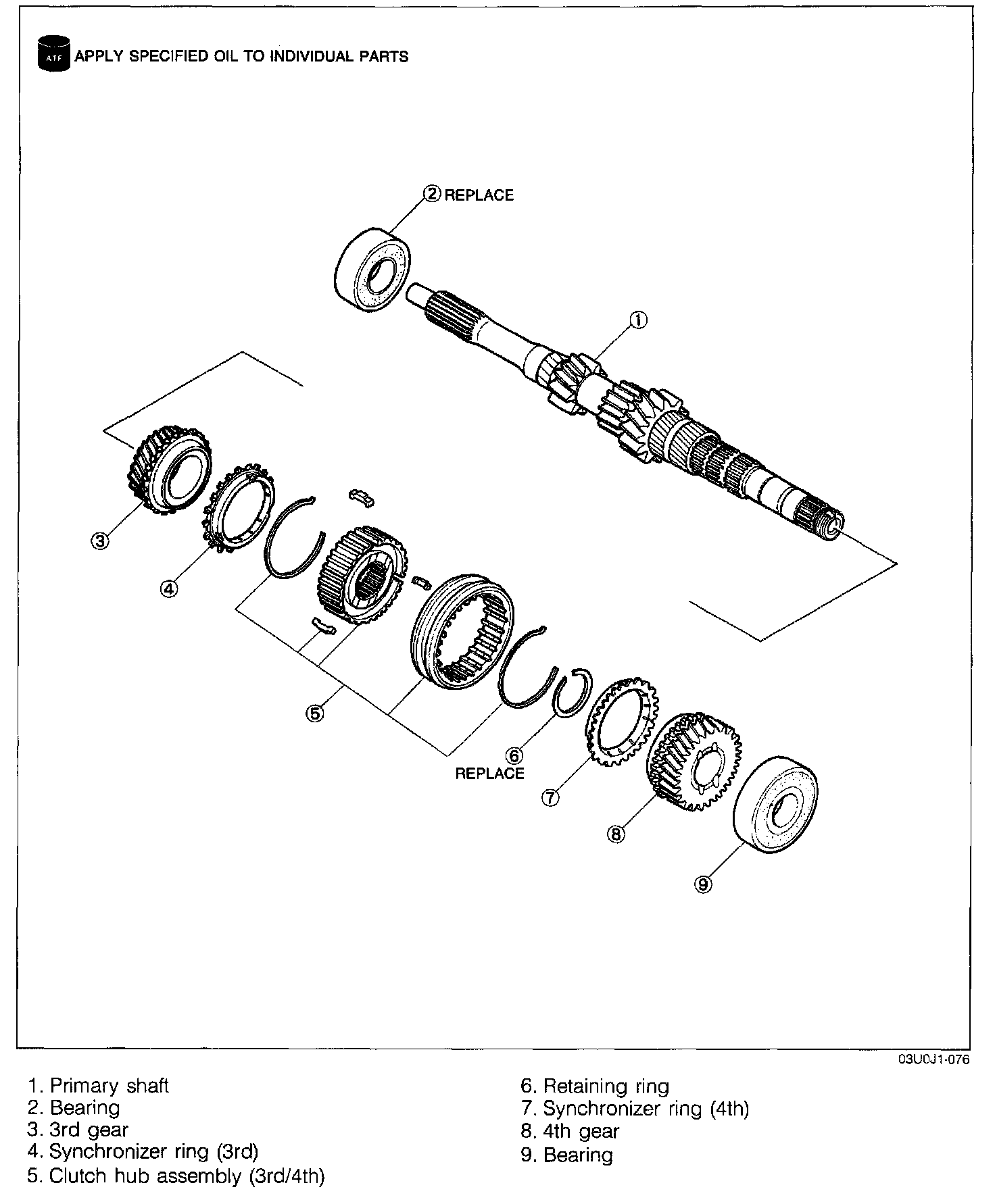 ATF APPLY SPECIFIED OIL TO INDIVIDUAL PARTS

② REPLACE

①

③

④

⑤

⑥
REPLACE

⑦

⑧

⑨

03U0J1-076

1. Primary shaft
2. Bearing
3. 3rd gear
4. Synchronizer ring (3rd)
5. Clutch hub assembly (3rd/4th)

6. Retaining ring
7. Synchronizer ring (4th)
8. 4th gear
9. Bearing