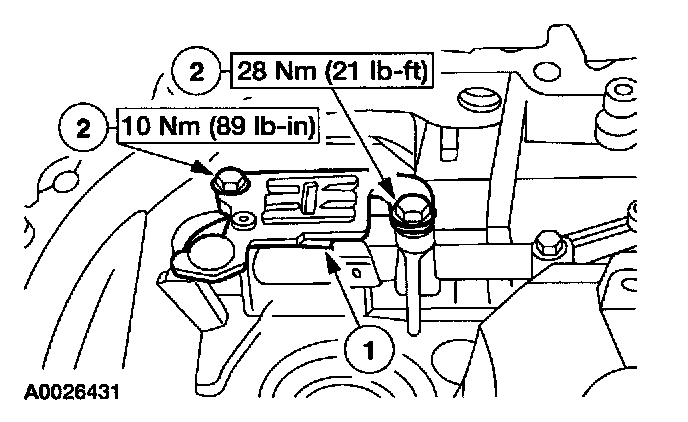 2 28 Nm (21 lb-ft)

2 10 Nm (89 lb-in)

1

A0026431