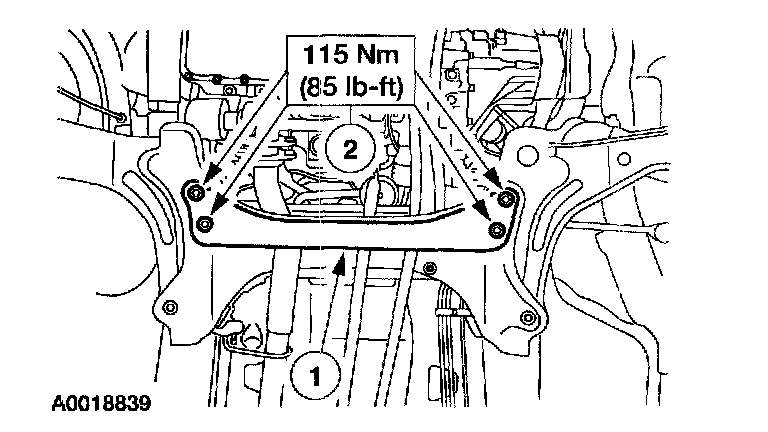 115 Nm
(85 lb-ft)

2

1

A0018839