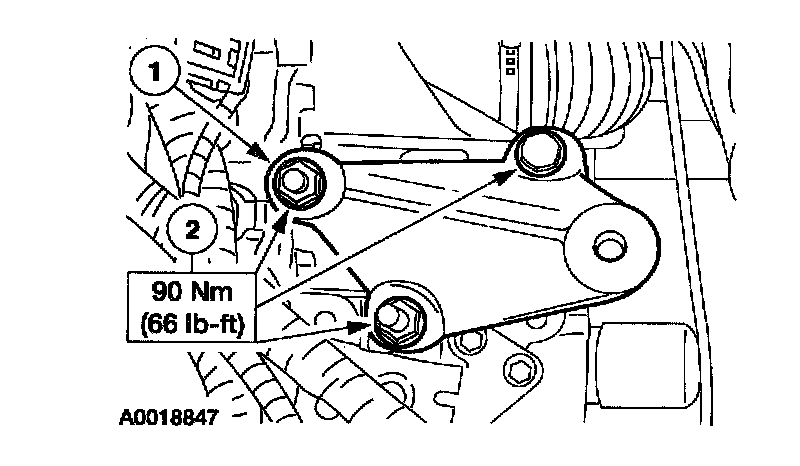 1
2
90 Nm
(66 lb-ft)
A0018847