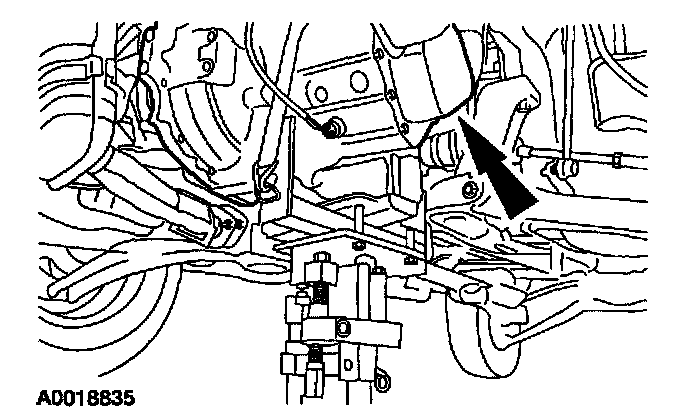 A0018835