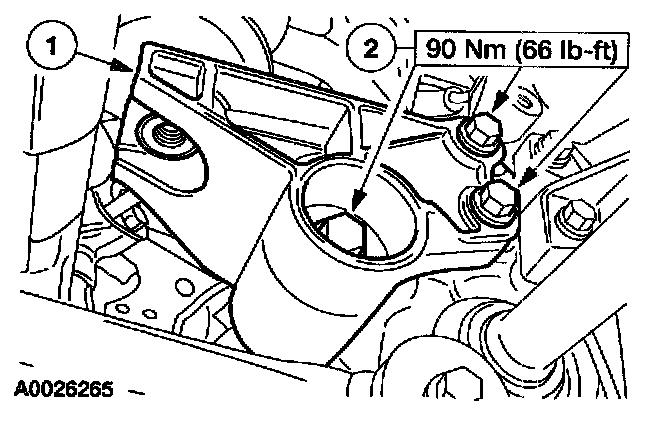 1

2

90 Nm (66 lb-ft)

A0026265