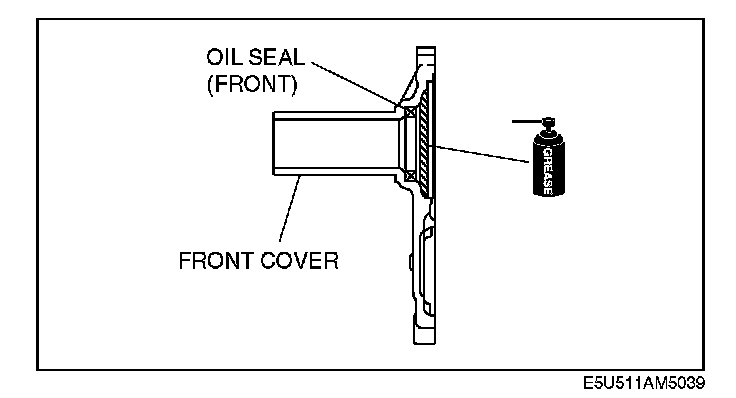 OIL SEAL
(FRONT)

GREASE

FRONT COVER

E5U511AM5039