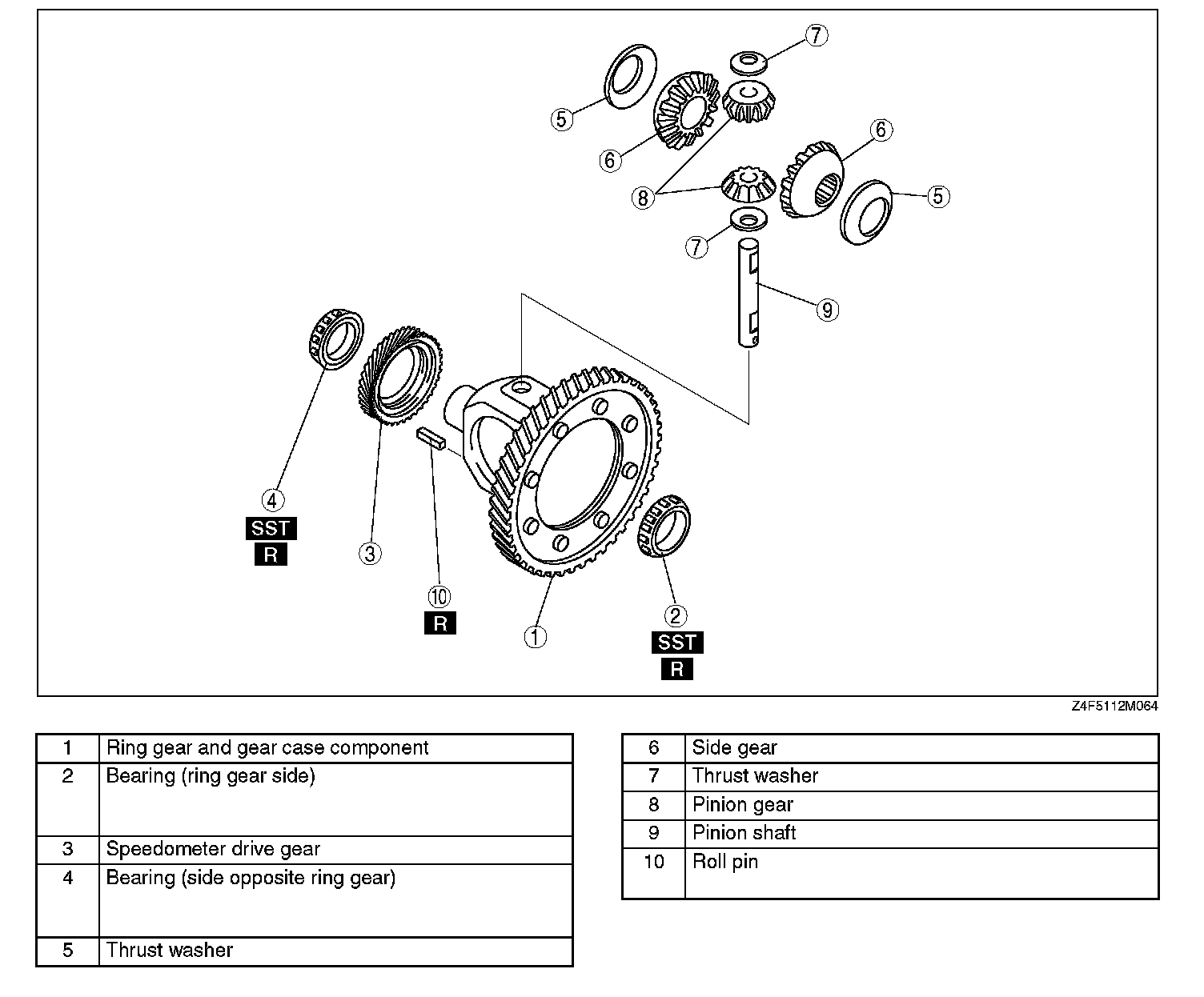 7
5
6
6
8
5
7
9
4
SST
R
3
10
R
1
2
SST
R

Z4F5112M064

| 1 | Ring gear and gear case component |
|---|---|
| 2 | Bearing (ring gear side) |
| 3 | Speedometer drive gear |
| 4 | Bearing (side opposite ring gear) |
| 5 | Thrust washer |

| 6 | Side gear |
|---|---|
| 7 | Thrust washer |
| 8 | Pinion gear |
| 9 | Pinion shaft |
| 10 | Roll pin |