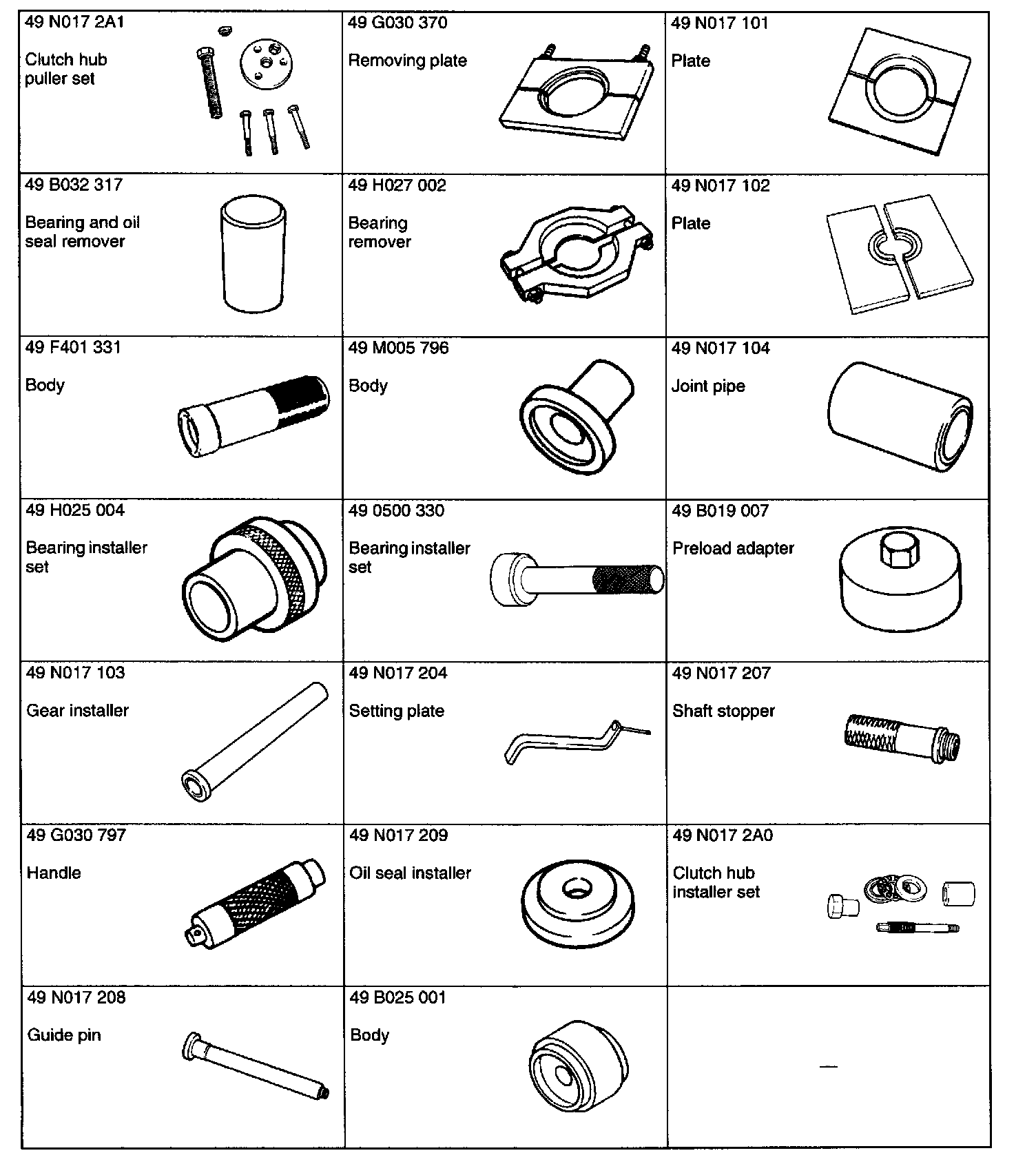 | | | |
|---|---|---|
| 49 N017 2A1 Clutch hub puller set | 49 G030 370 Removing plate | 49 N017 101 Plate |
| 49 B032 317 Bearing and oil seal remover | 49 H027 002 Bearing remover | 49 N017 102 Plate |
| 49 F401 331 Body | 49 M005 796 Body | 49 N017 104 Joint pipe |
| 49 H025 004 Bearing installer set | 49 0500 330 Bearing installer set | 49 B019 007 Preload adapter |
| 49 N017 103 Gear installer | 49 N017 204 Setting plate | 49 N017 207 Shaft stopper |
| 49 G030 797 Handle | 49 N017 209 Oil seal installer | 49 N017 2A0 Clutch hub installer set |
| 49 N017 208 Guide pin | 49 B025 001 Body | — |