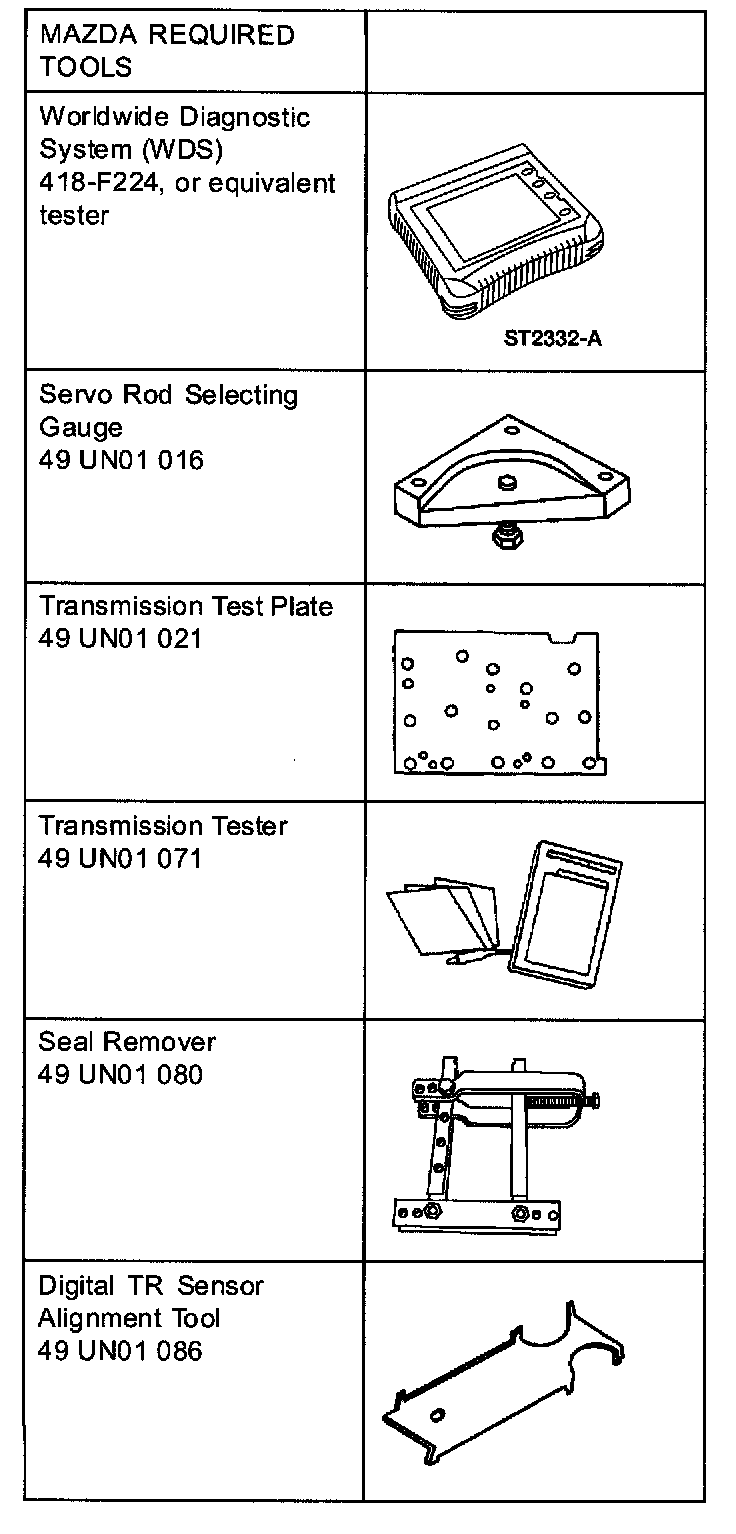 | MAZDA REQUIRED TOOLS | |
|---|---|
| Worldwide Diagnostic System (WDS) 418-F224, or equivalent tester | ST2332-A |
| Servo Rod Selecting Gauge 49 UN01 016 | |
| Transmission Test Plate 49 UN01 021 | |
| Transmission Tester 49 UN01 071 | |
| Seal Remover 49 UN01 080 | |
| Digital TR Sensor Alignment Tool 49 UN01 086 | |