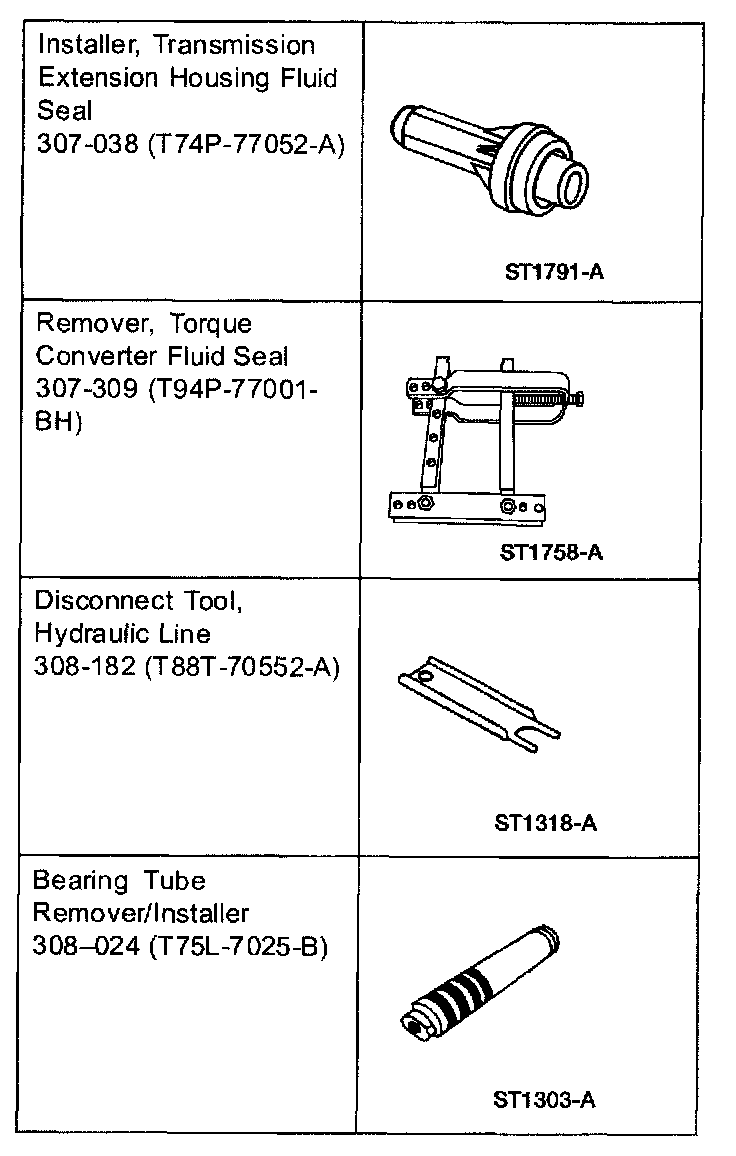 | | |
|---|---|
| Installer, Transmission Extension Housing Fluid Seal 307-038 (T74P-77052-A) | ST1791-A |
| Remover, Torque Converter Fluid Seal 307-309 (T94P-77001-BH) | ST1758-A |
| Disconnect Tool, Hydraulic Line 308-182 (T88T-70552-A) | ST1318-A |
| Bearing Tube Remover/Installer 308–024 (T75L-7025-B) | ST1303-A |