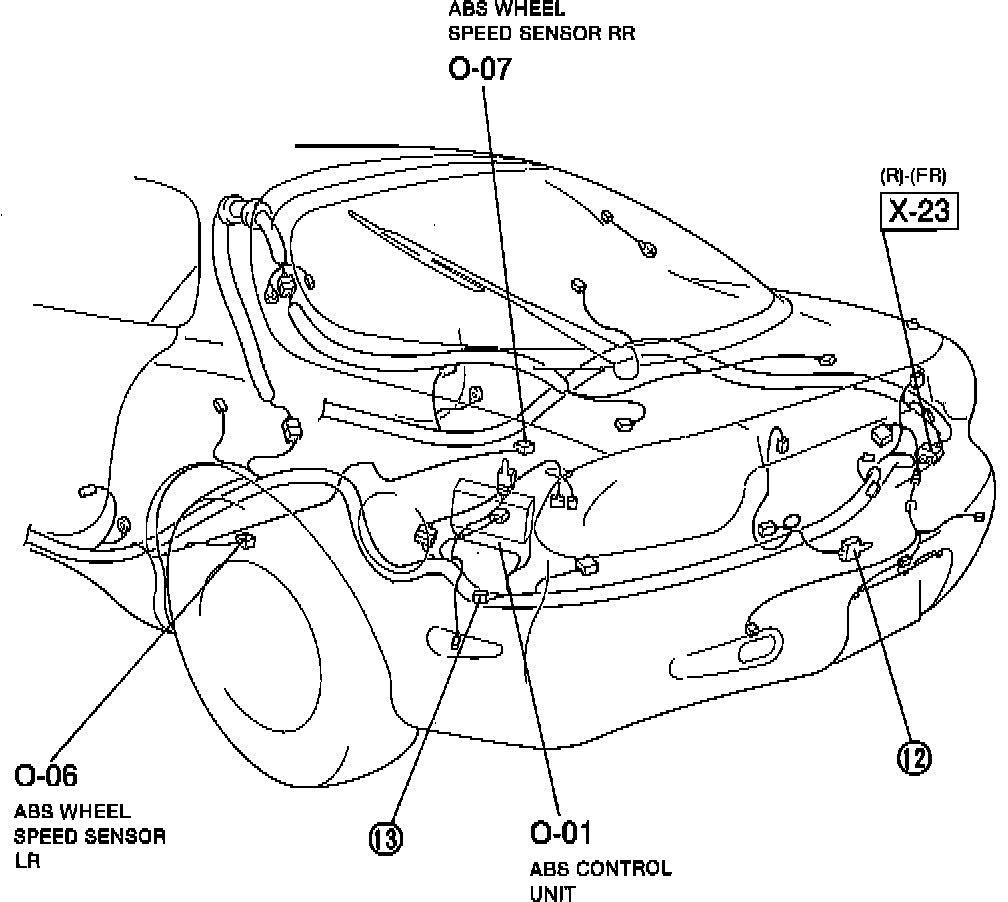 ABS WHEEL
SPEED SENSOR RR
O-07

(R)-(FR)
X-23

O-06
ABS WHEEL
SPEED SENSOR
LR

13

O-01
ABS CONTROL
UNIT

12